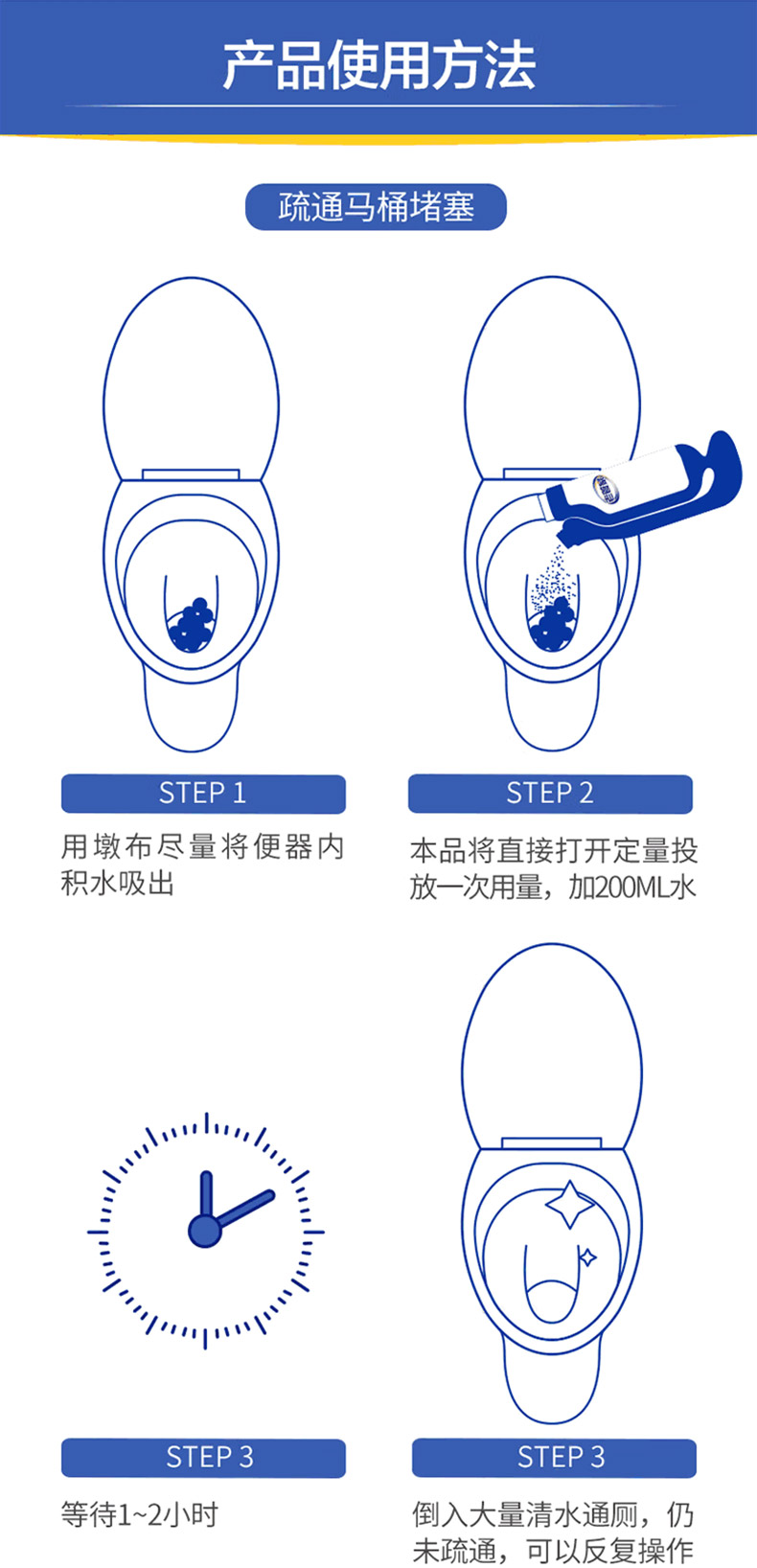 产品使用方法

疏通马桶堵塞

STEP 1

用墩布尽量将便器内积水吸出

STEP 2

本品将直接打开定量投放一次用量，加200ML水

STEP 3

等待1~2小时

STEP 3

倒入大量清水通厕，仍未疏通，可以反复操作