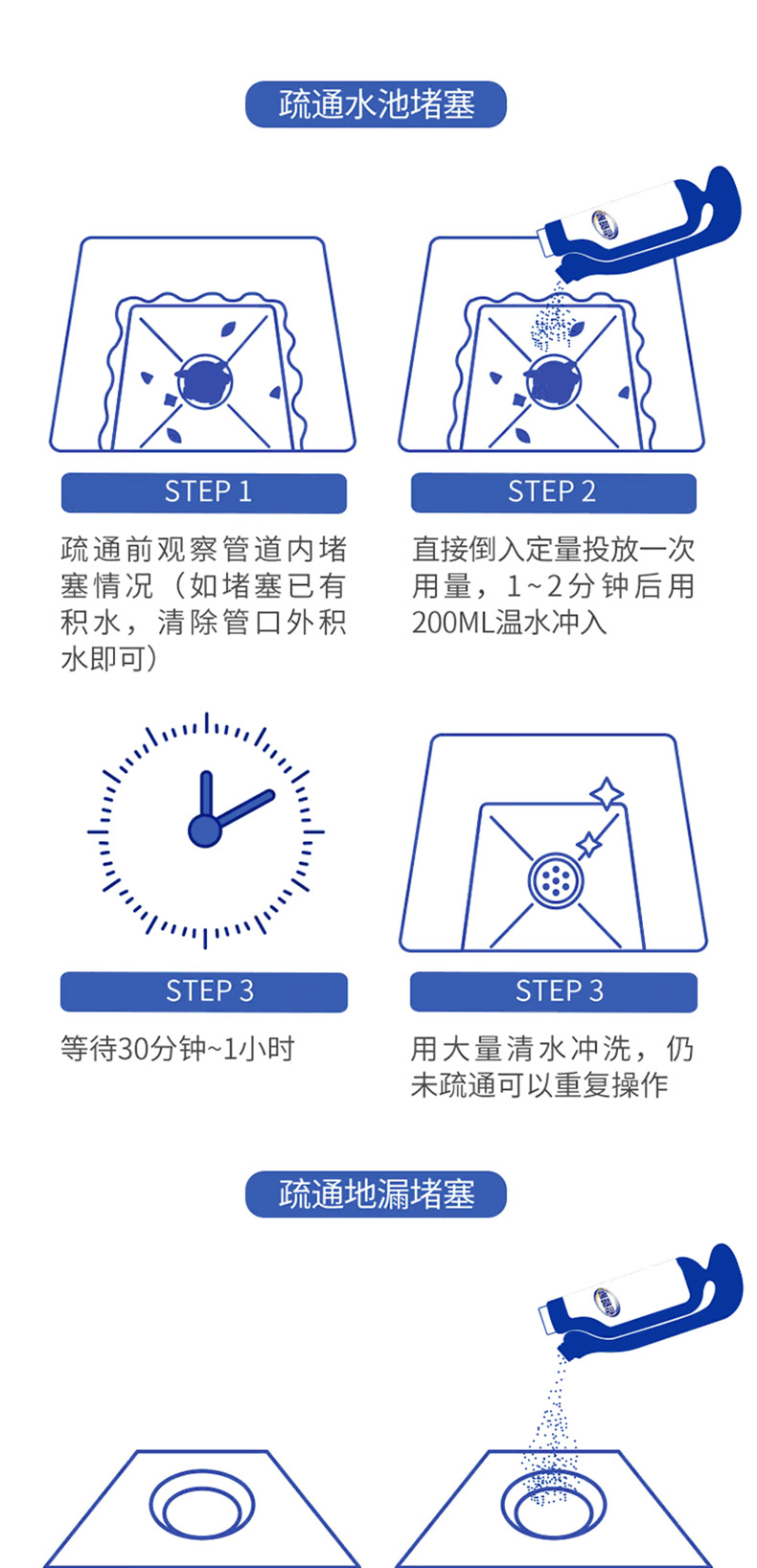 疏通水池堵塞

STEP 1

疏通前观察管道内堵塞情况（如堵塞已有积水，清除管口外积水即可）

STEP 2

直接倒入定量投放一次用量，1~2分钟后用200ML温水冲入

STEP 3

等待30分钟~1小时

STEP 3

用大量清水冲洗，仍未疏通可以重复操作

疏通地漏堵塞