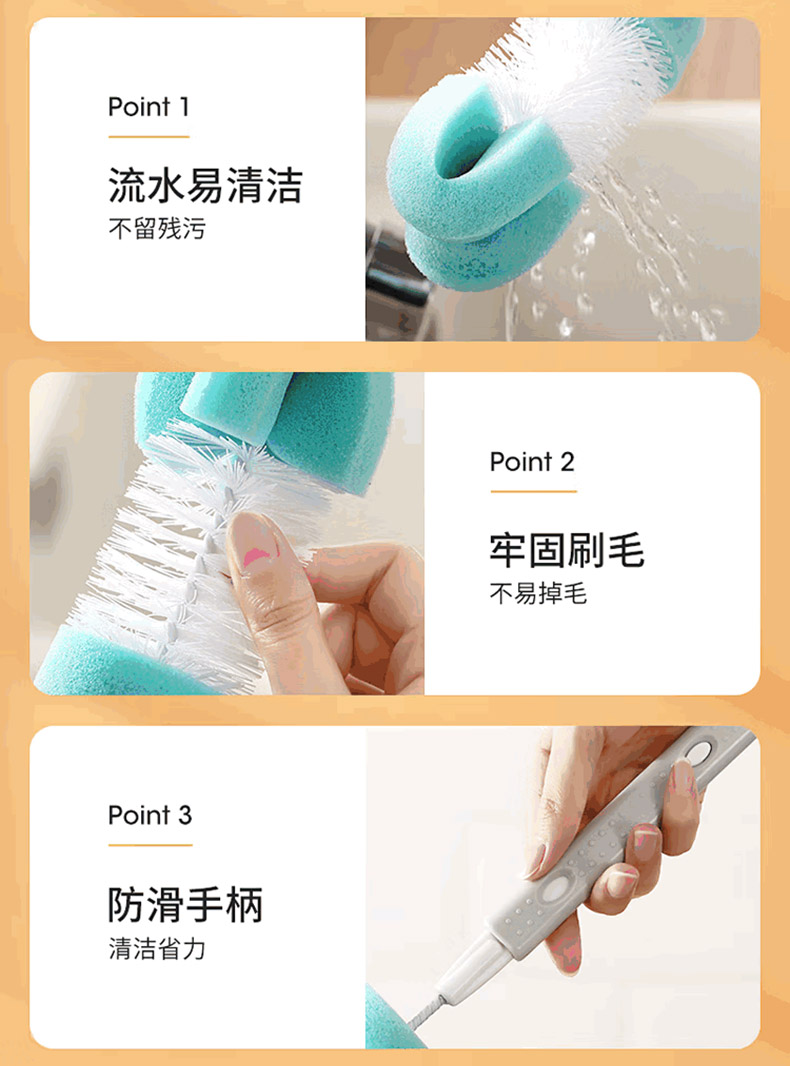 Point 1

流水易清洁

不留残污

Point 2

牢固刷毛

不易掉毛

Point 3

防滑手柄

清洁省力