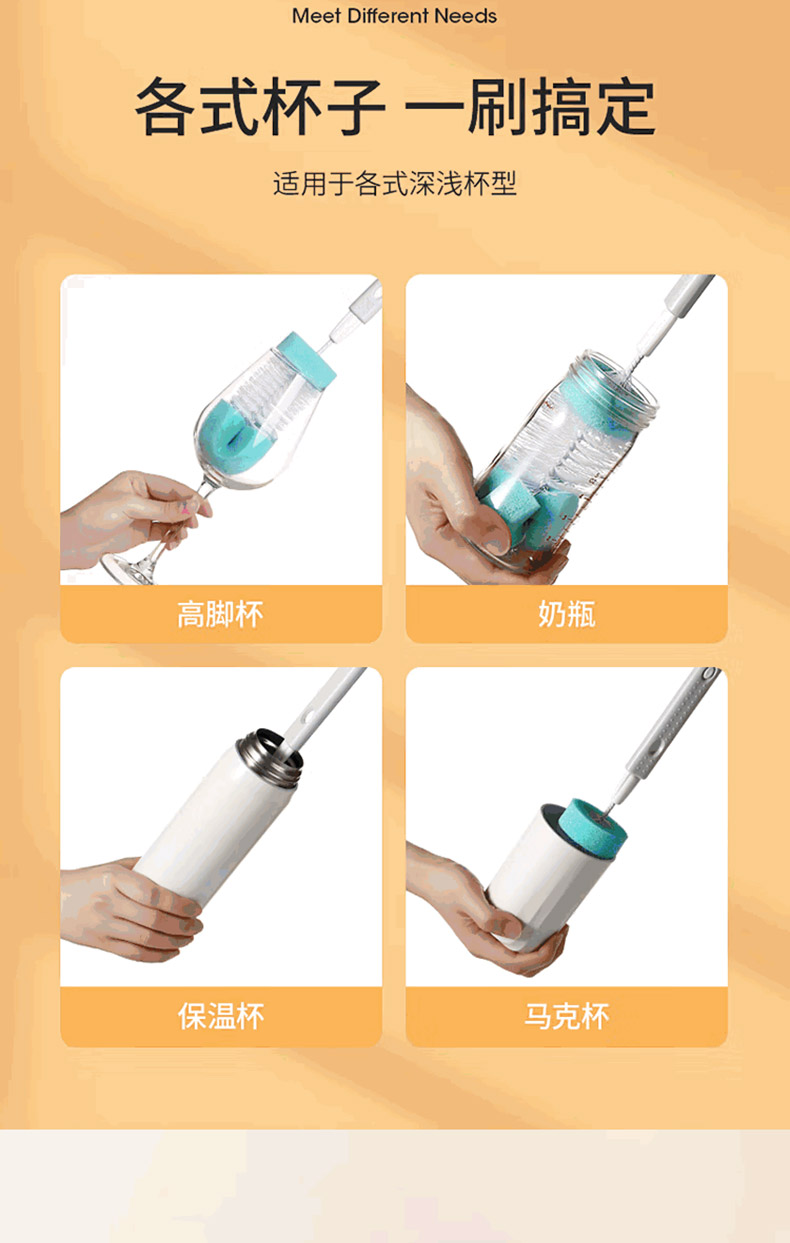 Meet Different Needs

各式杯子 一刷搞定

适用于各式深浅杯型

高脚杯

奶瓶

保温杯

马克杯