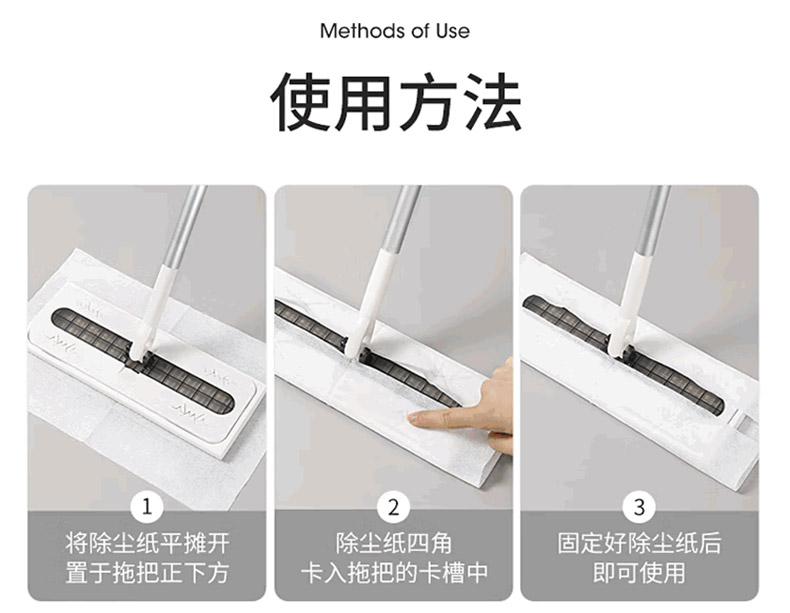 Methods of Use

使用方法

1
将除尘纸平摊开
置于拖把正下方

2
除尘纸四角
卡入拖把的卡槽中

3
固定好除尘纸后
即可使用