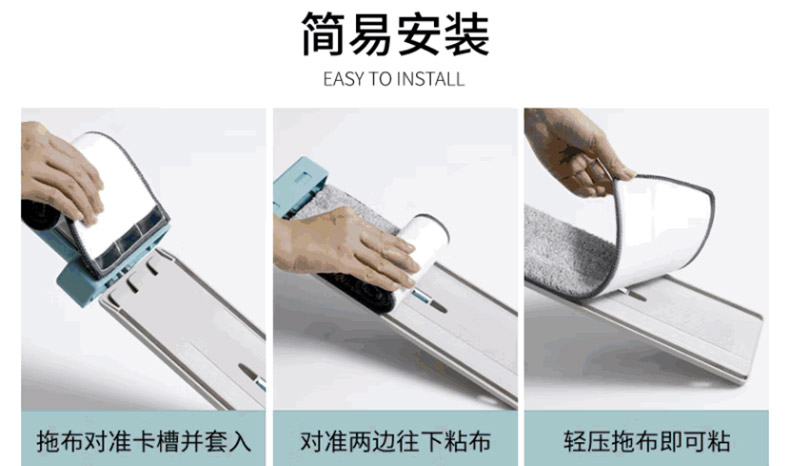 简易安装
EASY TO INSTALL

拖布对准卡槽并套入

对准两边往下粘布

轻压拖布即可粘