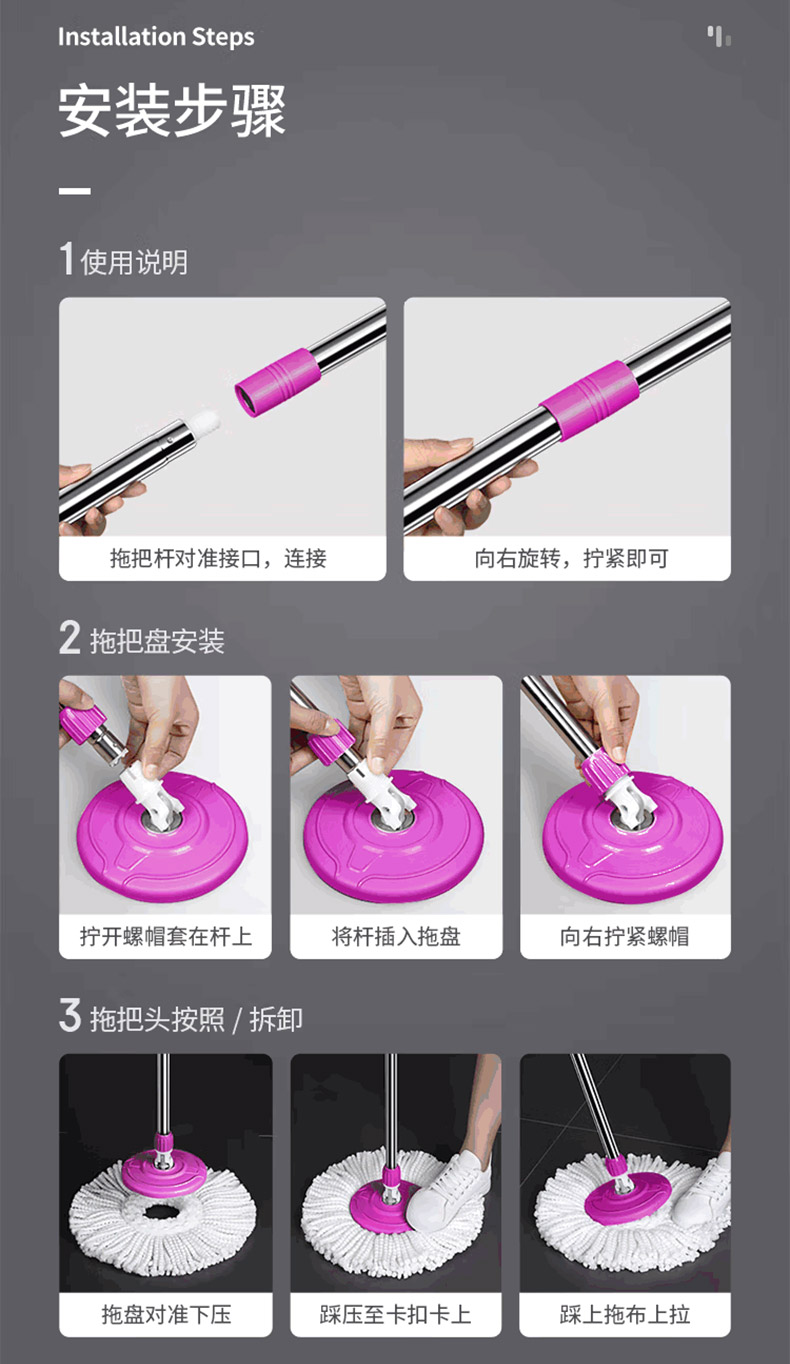 Installation Steps

安装步骤

1 使用说明

拖把杆对准接口，连接

向右旋转，拧紧即可

2 拖把盘安装

拧开螺帽套在杆上

将杆插入拖盘

向右拧紧螺帽

3 拖把头按照 / 拆卸

拖盘对准下压

踩压至卡扣卡上

踩上拖布上拉