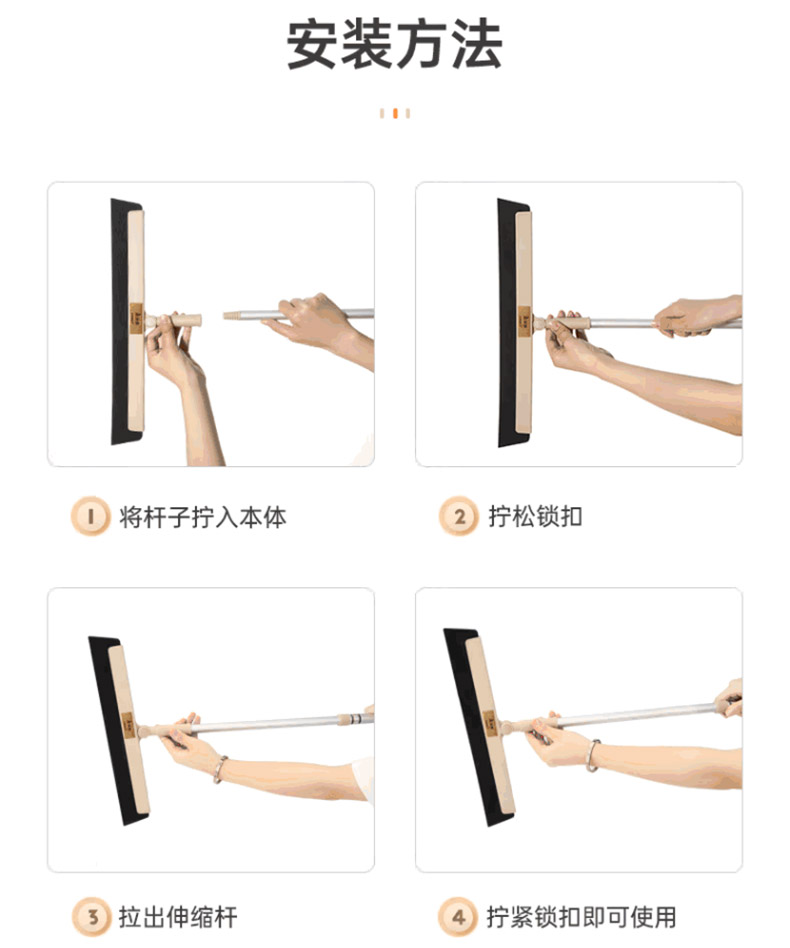 安装方法

1 将杆子拧入本体

2 拧松锁扣

3 拉出伸缩杆

4 拧紧锁扣即可使用