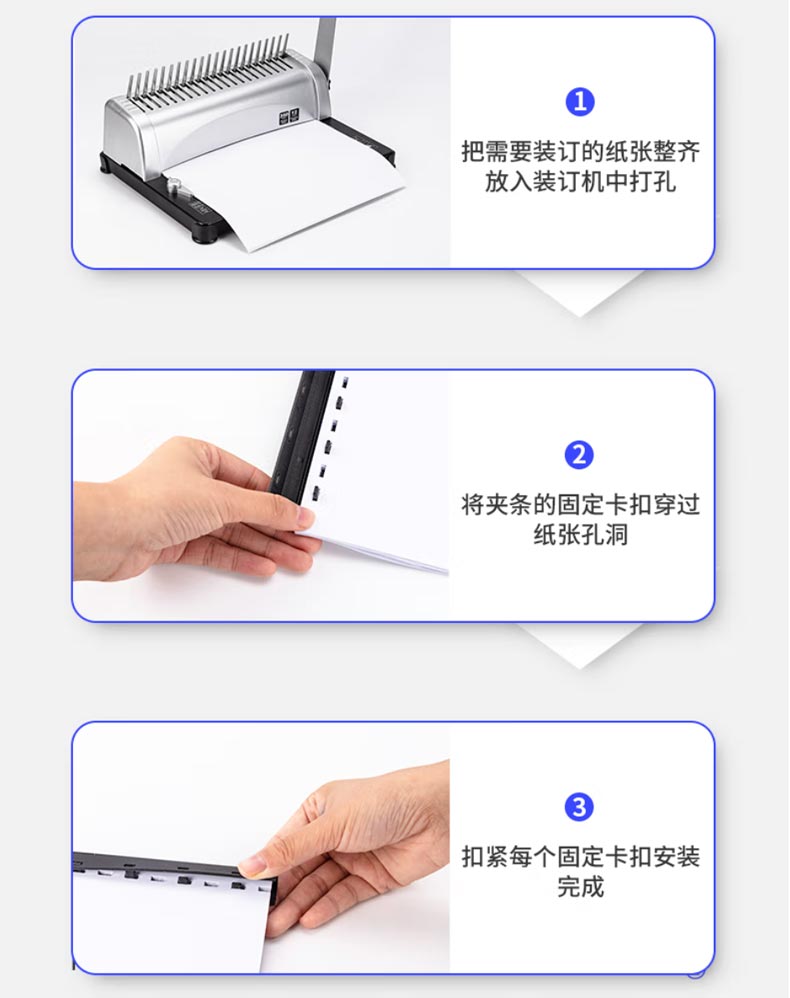 1

把需要装订的纸张整齐放入装订机中打孔

2

将夹条的固定卡扣穿过纸张孔洞

3

扣紧每个固定卡扣安装完成