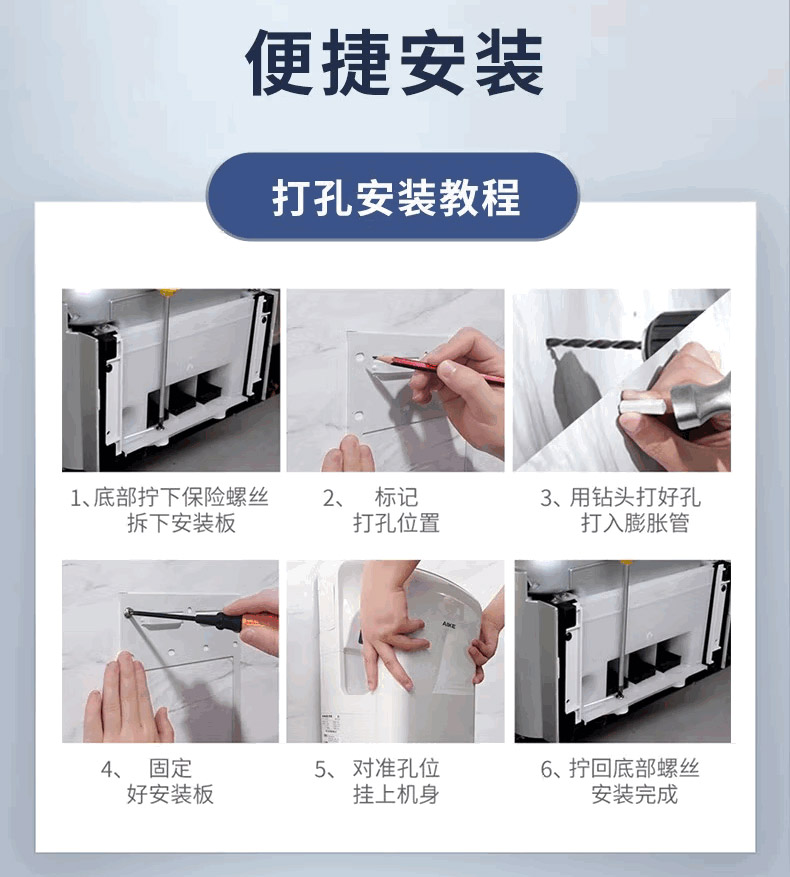 便捷安装

打孔安装教程

1、底部拧下保险螺丝
拆下安装板

2、 标记
打孔位置

3、用钻头打好孔
打入膨胀管

4、 固定
好安装板

AIKE

5、对准孔位
挂上机身

6、拧回底部螺丝
安装完成