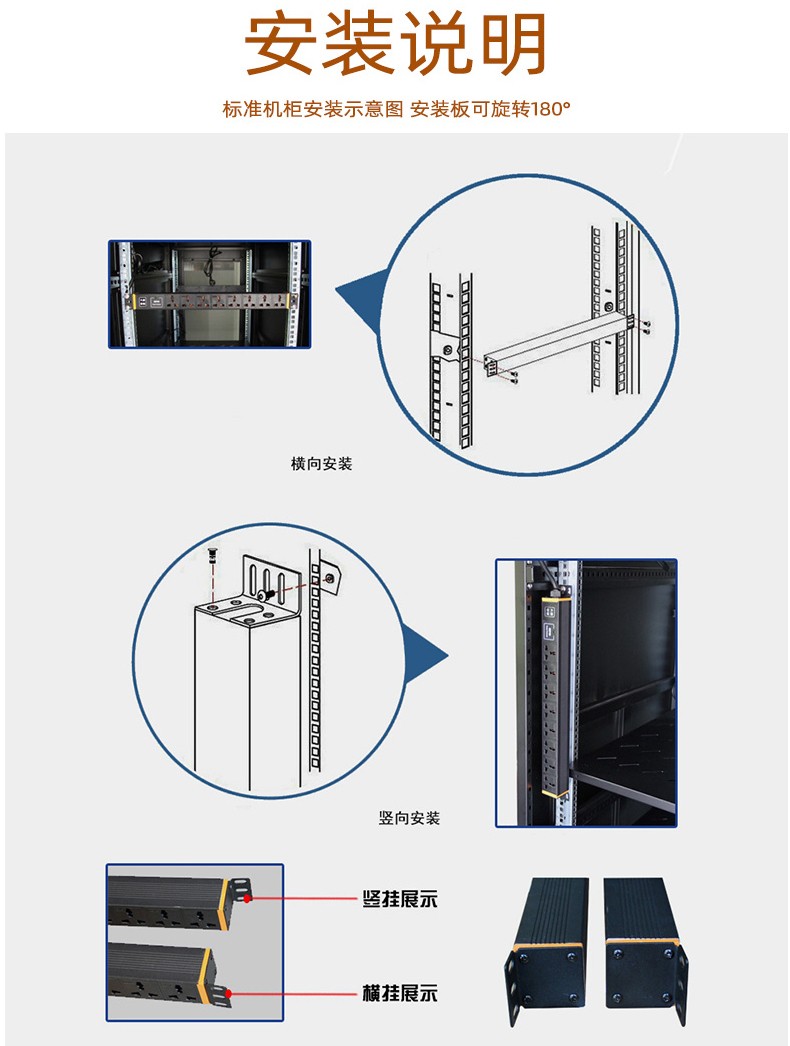 安装说明

标准机柜安装示意图 安装板可旋转180°

横向安装

竖向安装

竖挂展示

横挂展示