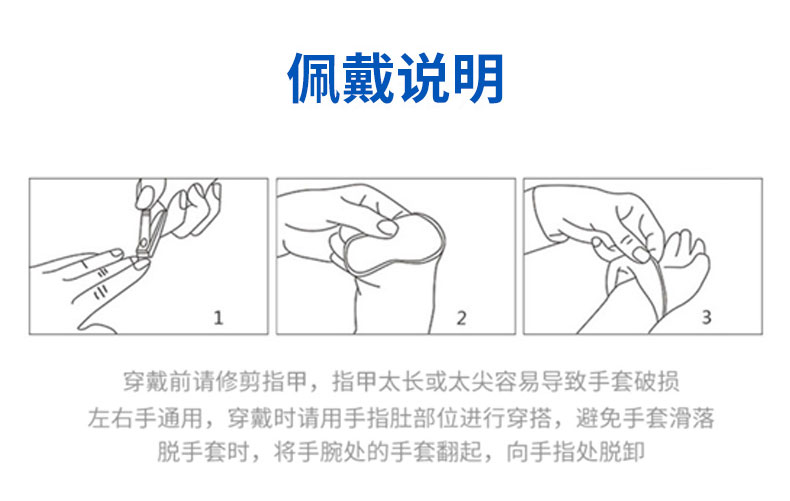 佩戴说明

1

2

3

穿戴前请修剪指甲，指甲太长或太尖容易导致手套破损
左右手通用，穿戴时请用手指肚部位进行穿搭，避免手套滑落
脱手套时，将手腕处的手套翻起，向手指处脱卸