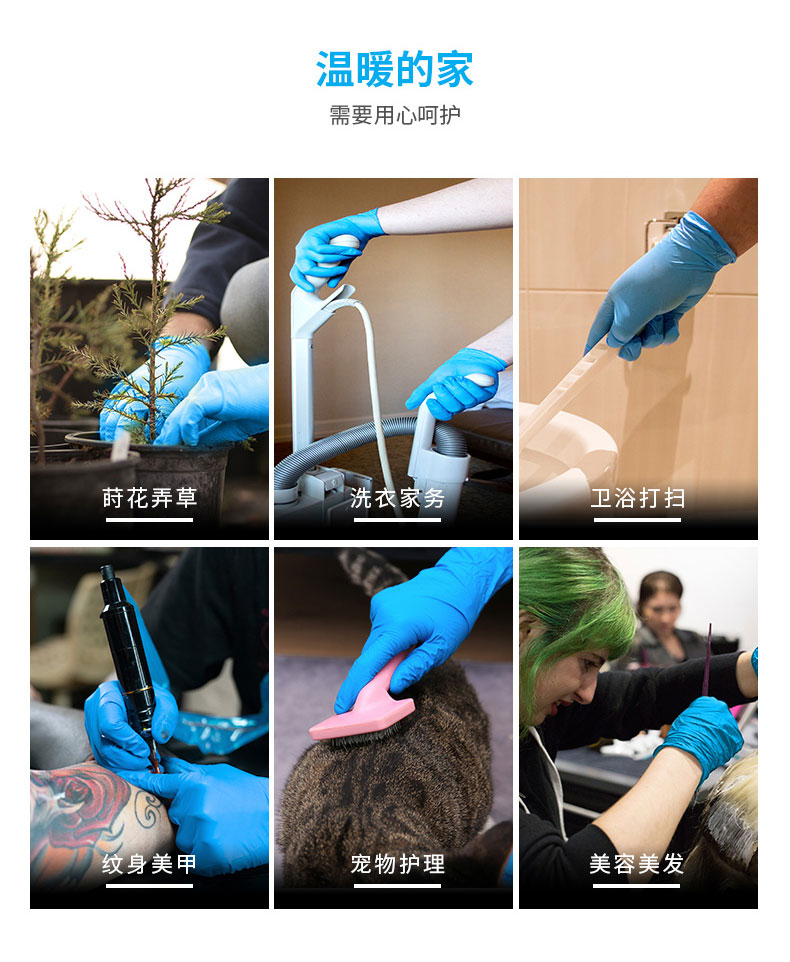 温暖的家
需要用心呵护

莳花弄草

洗衣家务

卫浴打扫

纹身美甲

宠物护理

美容美发