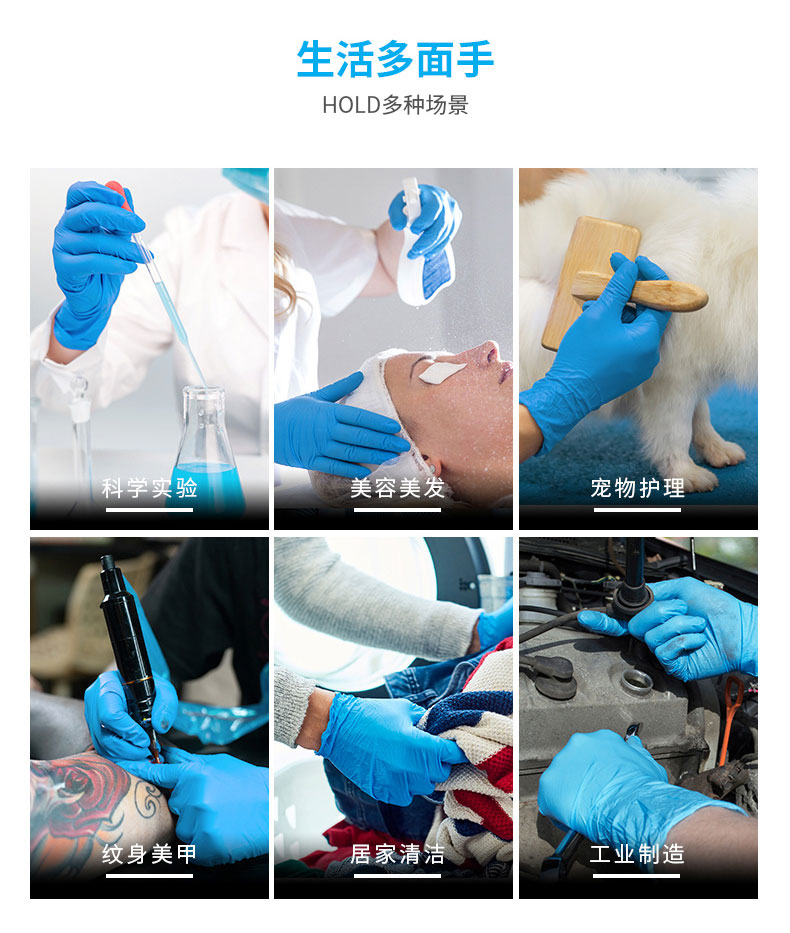 生活多面手

HOLD多种场景

科学实验

美容美发

宠物护理

纹身美甲

居家清洁

工业制造