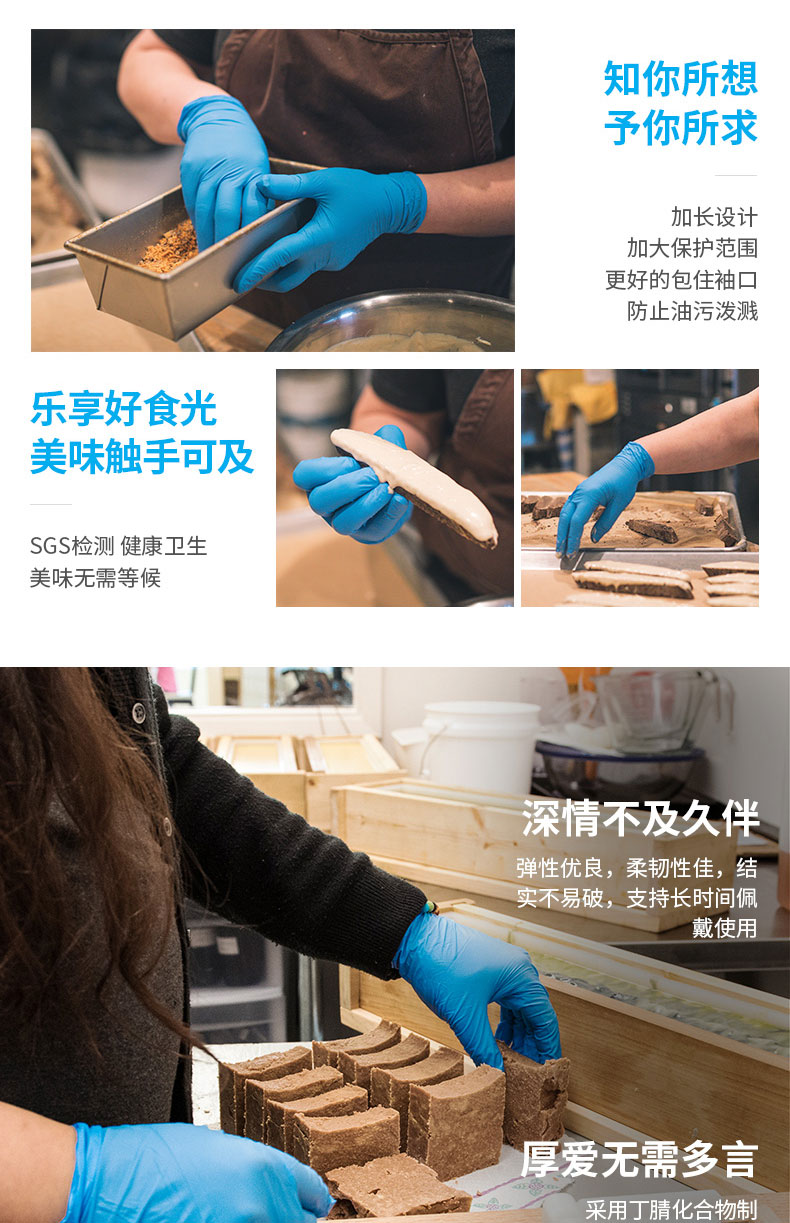 知你所想
予你所求

加长设计
加大保护范围
更好的包住袖口
防止油污泼溅

乐享好食光
美味触手可及

SGS检测 健康卫生
美味无需等候

深情不及久伴

弹性优良，柔韧性佳，结实不易破，支持长时间佩戴使用

厚爱无需多言

采用丁腈化合物制