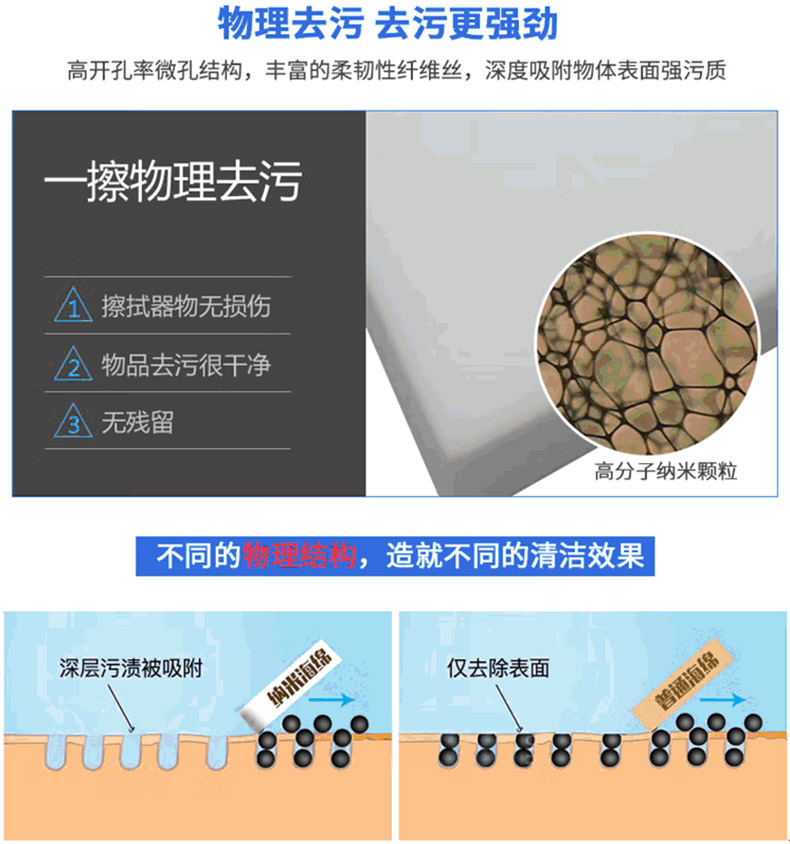 物理去污 去污更强劲

高开孔率微孔结构，丰富的柔韧性纤维丝，深度吸附物体表面强污质

一擦物理去污

1 擦拭器物无损伤

2 物品去污很干净

3 无残留

高分子纳米颗粒

不同的物理结构，造就不同的清洁效果

深层污渍被吸附

纳米海绵

仅去除表面

普通海绵