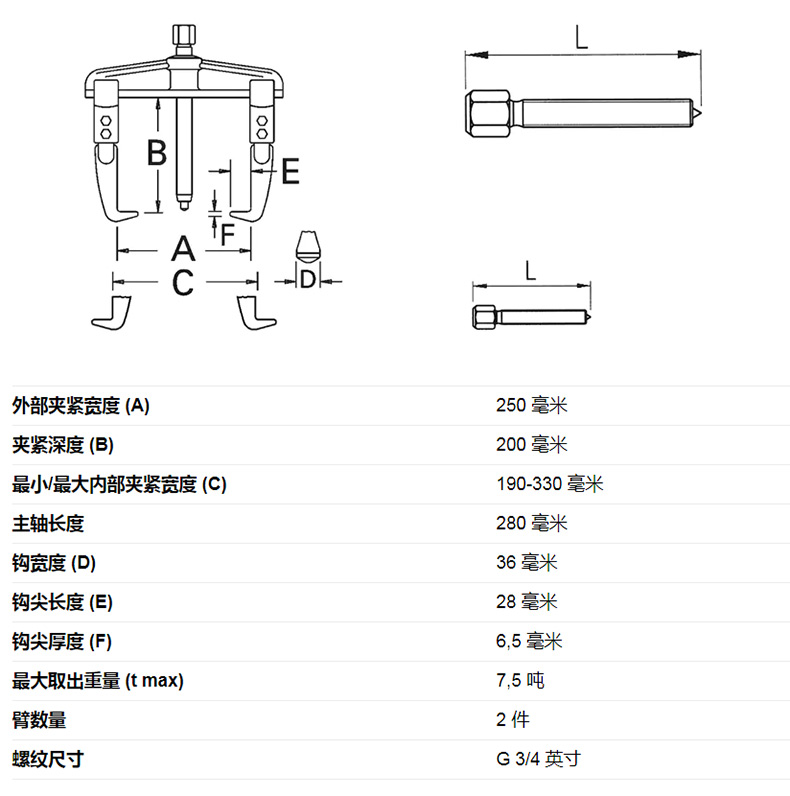 B
E
F
A
C
D
L
L

| | |
|---|---|
| 外部夹紧宽度 (A) | 250 毫米 |
| 夹紧深度 (B) | 200 毫米 |
| 最小/最大内部夹紧宽度 (C) | 190-330 毫米 |
| 主轴长度 | 280 毫米 |
| 钩宽度 (D) | 36 毫米 |
| 钩尖长度 (E) | 28 毫米 |
| 钩尖厚度 (F) | 6,5 毫米 |
| 最大取出重量 (t max) | 7,5 吨 |
| 臂数量 | 2 件 |
| 螺纹尺寸 | G 3/4 英寸 |