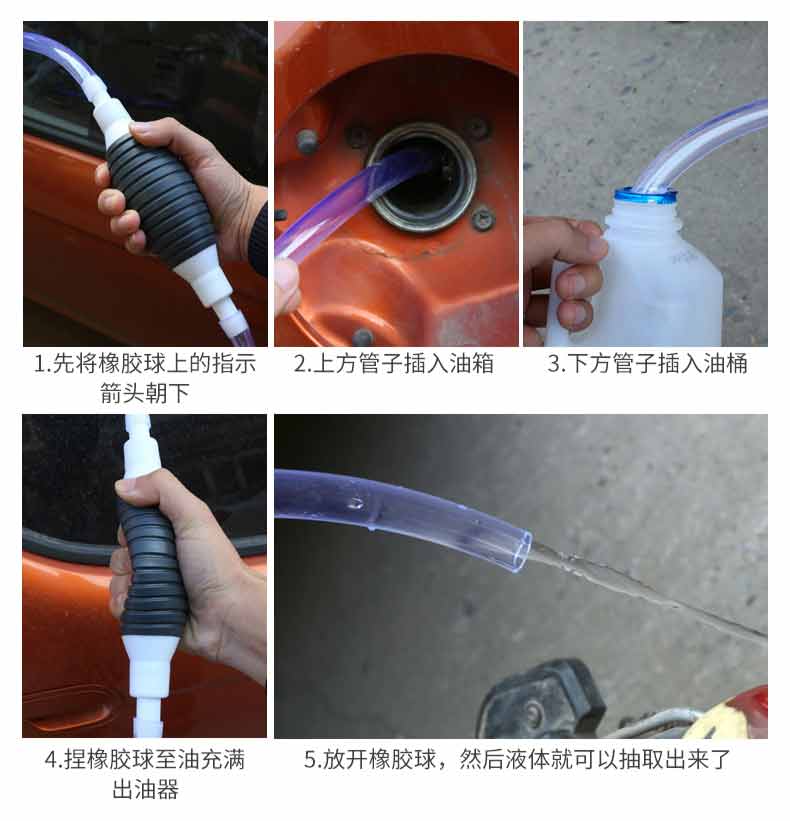 1.先将橡胶球上的指示箭头朝下

2.上方管子插入油箱

3.下方管子插入油桶

4.捏橡胶球至油充满出油器

5.放开橡胶球，然后液体就可以抽取出来了