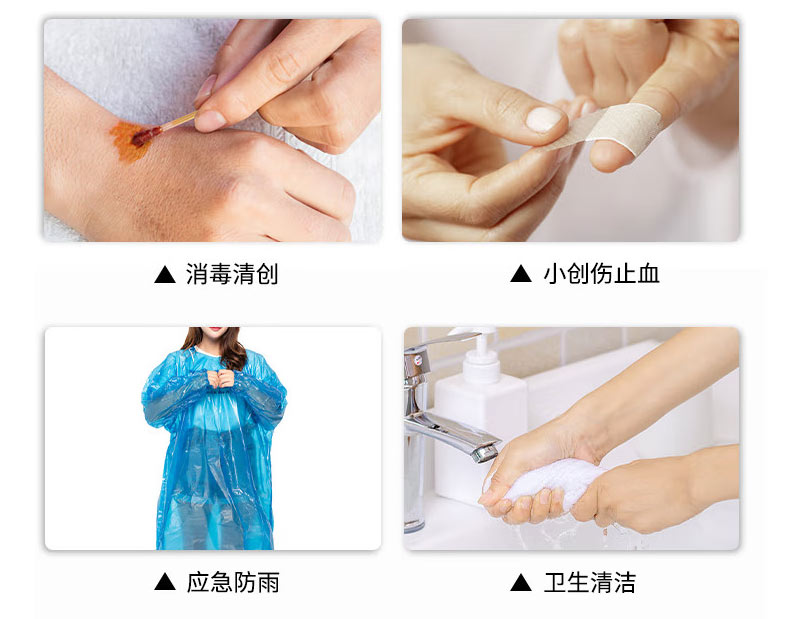 ▲ 消毒清创

▲ 小创伤止血

▲ 应急防雨

▲ 卫生清洁