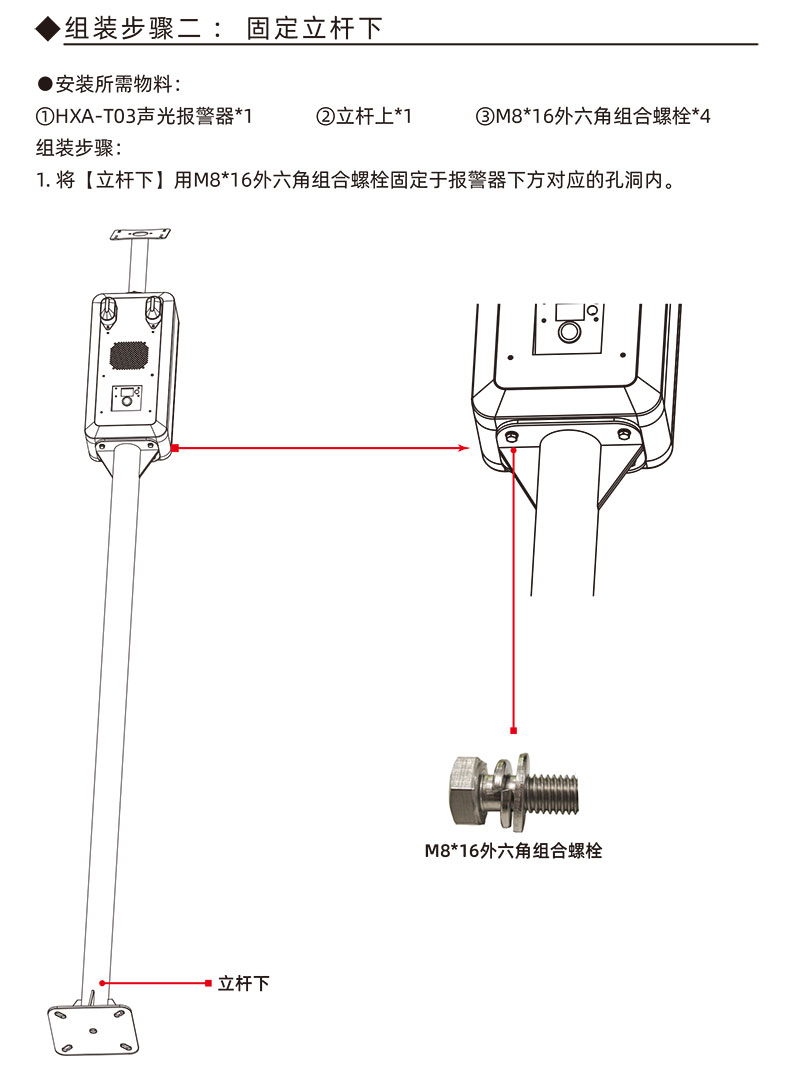 ◆组装步骤二： 固定立杆下

●安装所需物料：

①HXA-T03声光报警器*1　②立杆上*1　③M8*16外六角组合螺栓*4

组装步骤：

1. 将【立杆下】用M8*16外六角组合螺栓固定于报警器下方对应的孔洞内。

M8*16外六角组合螺栓

立杆下