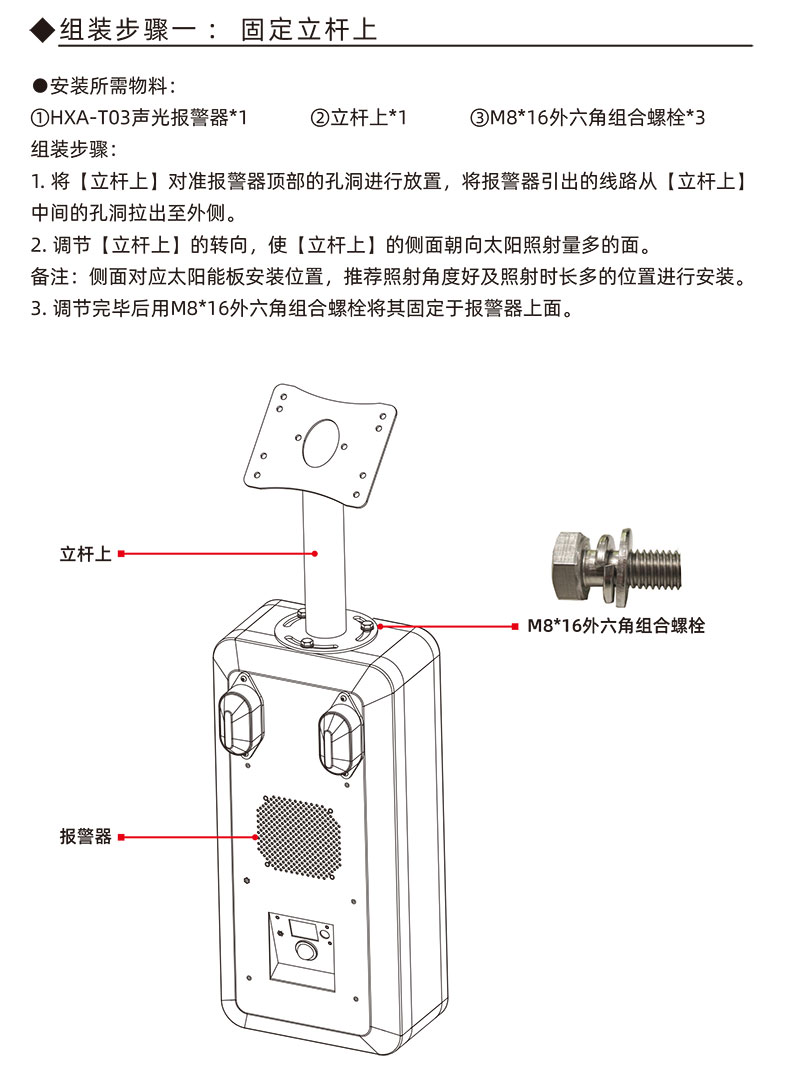 ◆组装步骤一： 固定立杆上

●安装所需物料：

①HXA-T03声光报警器*1　　②立杆上*1　　③M8*16外六角组合螺栓*3

组装步骤：

1. 将【立杆上】对准报警器顶部的孔洞进行放置，将报警器引出的线路从【立杆上】中间的孔洞拉出至外侧。

2. 调节【立杆上】的转向，使【立杆上】的侧面朝向太阳照射量多的面。

备注：侧面对应太阳能板安装位置，推荐照射角度好及照射时长多的位置进行安装。

3. 调节完毕后用M8*16外六角组合螺栓将其固定于报警器上面。

立杆上

M8*16外六角组合螺栓

报警器