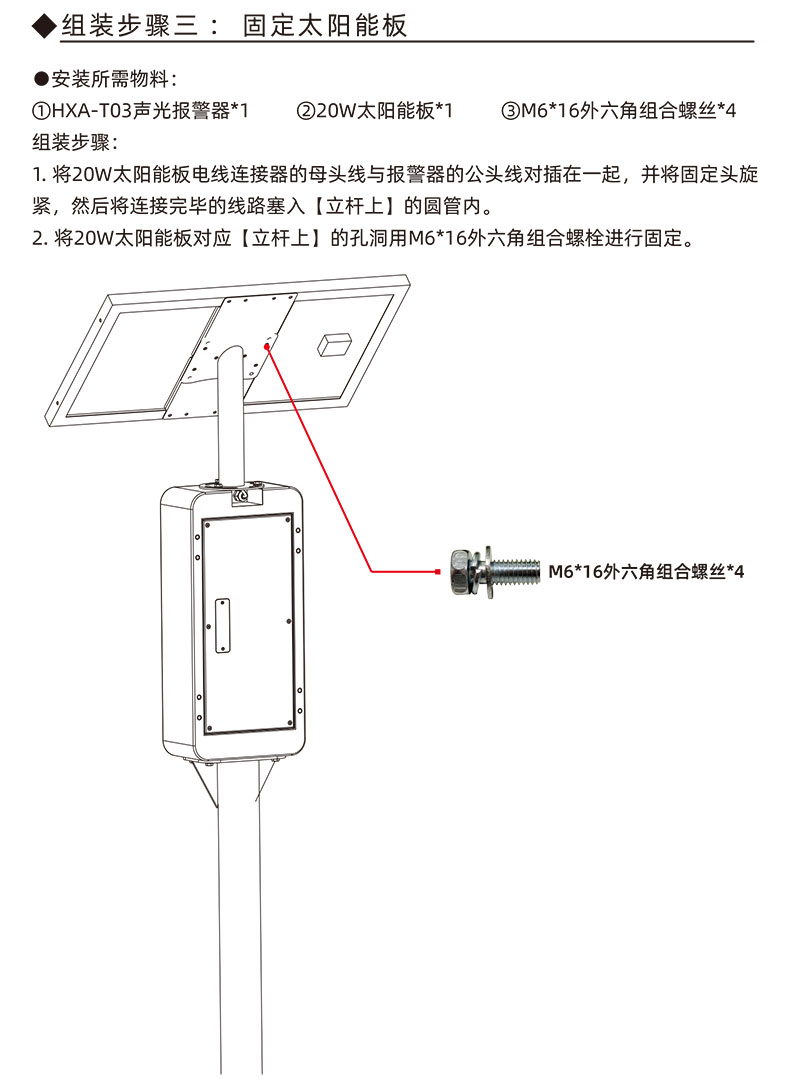 ◆组装步骤三： 固定太阳能板

●安装所需物料：
①HXA-T03声光报警器*1　　②20W太阳能板*1　　③M6*16外六角组合螺丝*4
组装步骤：
1. 将20W太阳能板电线连接器的母头线与报警器的公头线对插在一起，并将固定头旋紧，然后将连接完毕的线路塞入【立杆上】的圆管内。
2. 将20W太阳能板对应【立杆上】的孔洞用M6*16外六角组合螺栓进行固定。

M6*16外六角组合螺丝*4