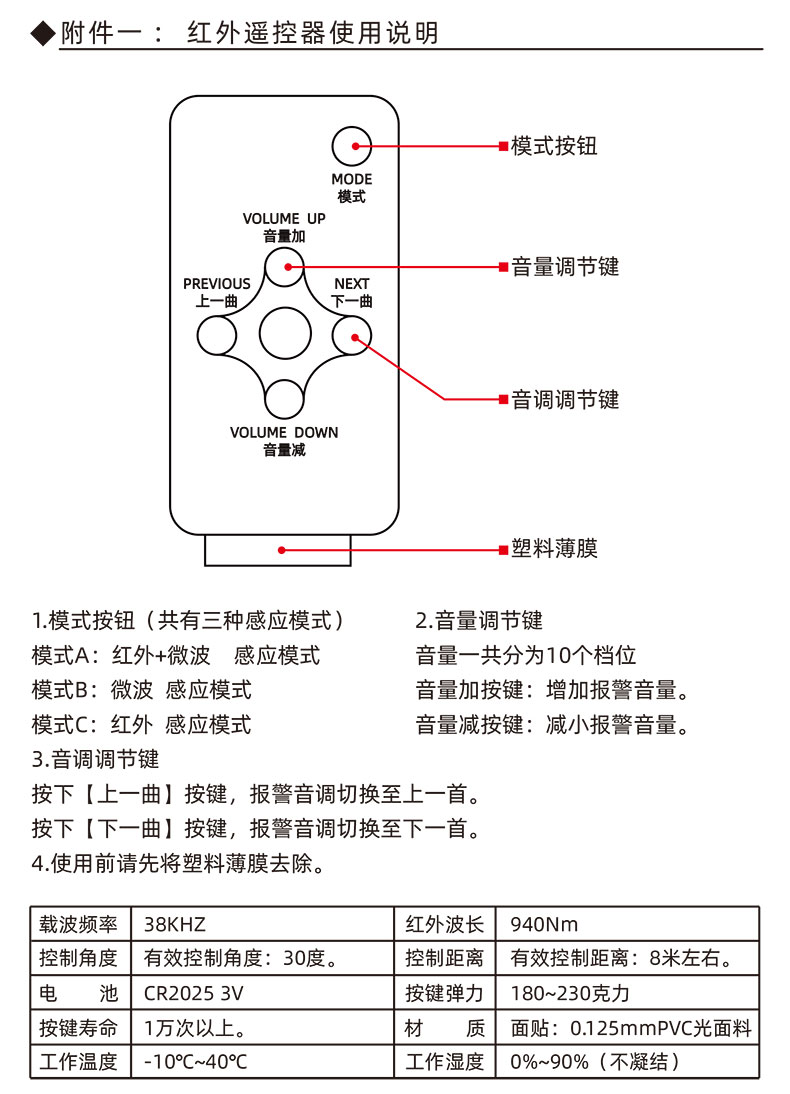 ◆附件一： 红外遥控器使用说明

MODE
模式

VOLUME UP
音量加

PREVIOUS
上一曲

NEXT
下一曲

VOLUME DOWN
音量减

模式按钮

音量调节键

音调调节键

塑料薄膜

1.模式按钮（共有三种感应模式）
模式A：红外+微波 感应模式
模式B：微波 感应模式
模式C：红外 感应模式

2.音量调节键
音量一共分为10个档位
音量加按键：增加报警音量。
音量减按键：减小报警音量。

3.音调调节键
按下【上一曲】按键，报警音调切换至上一首。
按下【下一曲】按键，报警音调切换至下一首。
4.使用前请先将塑料薄膜去除。

| 载波频率 | 38KHZ | 红外波长 | 940Nm |
|---|---|---|---|
| 控制角度 | 有效控制角度：30度。 | 控制距离 | 有效控制距离：8米左右。 |
| 电　池 | CR2025 3V | 按键弹力 | 180~230克力 |
| 按键寿命 | 1万次以上。 | 材　质 | 面贴：0.125mmPVC光面料 |
| 工作温度 | -10℃~40℃ | 工作湿度 | 0%~90%（不凝结） |