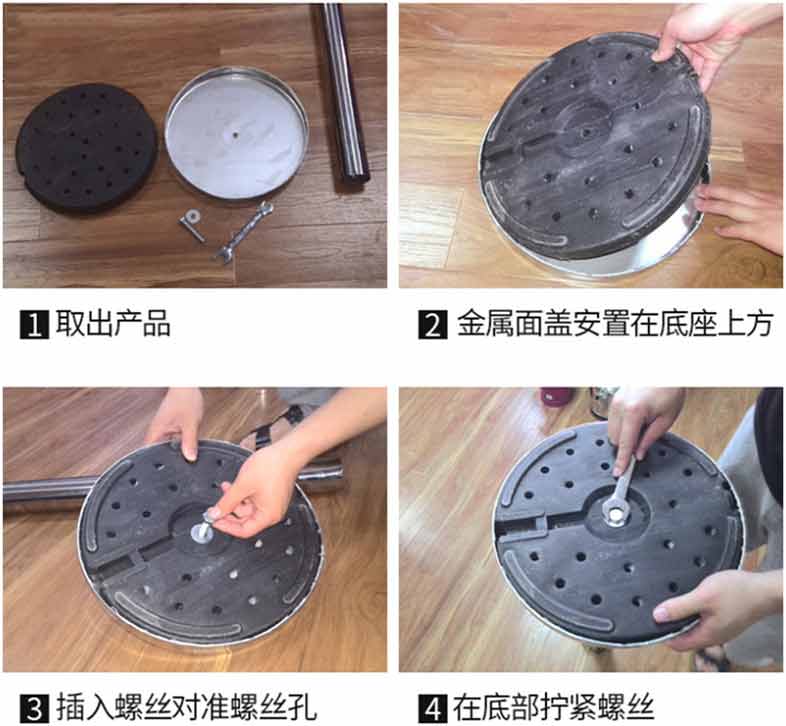 1 取出产品

2 金属面盖安置在底座上方

3 插入螺丝对准螺丝孔

4 在底部拧紧螺丝