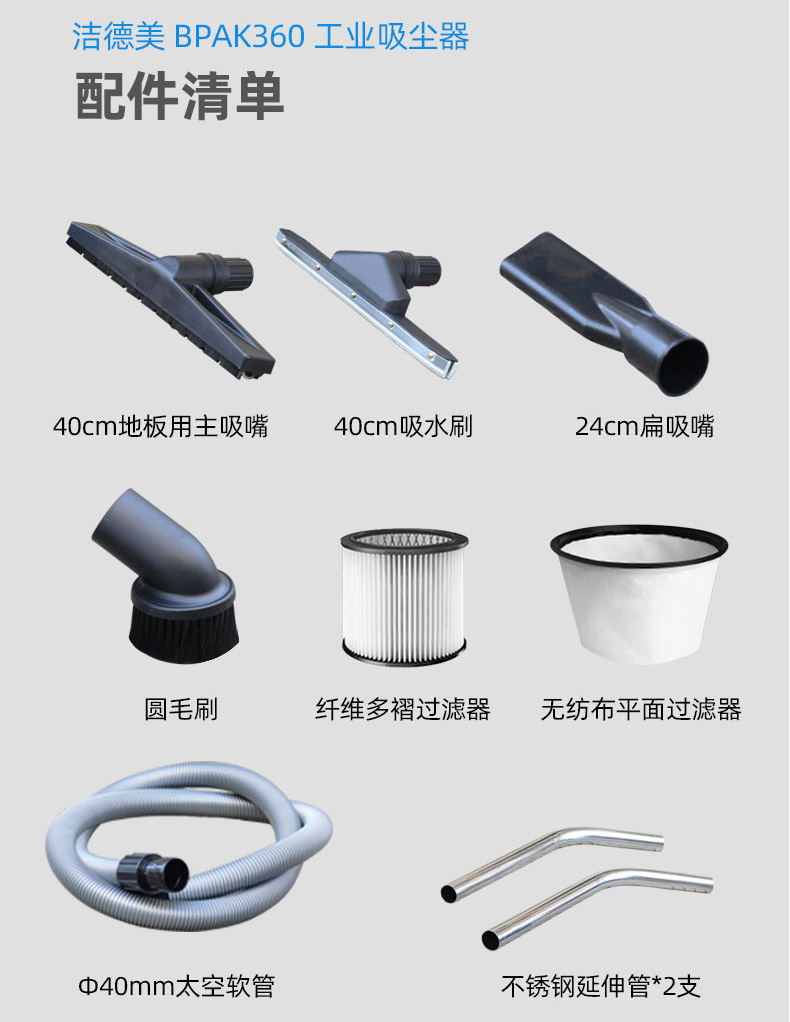 洁德美 BPAK360 工业吸尘器
配件清单

40cm地板用主吸嘴
40cm吸水刷
24cm扁吸嘴

圆毛刷
纤维多褶过滤器
无纺布平面过滤器

Φ40mm太空软管
不锈钢延伸管*2支