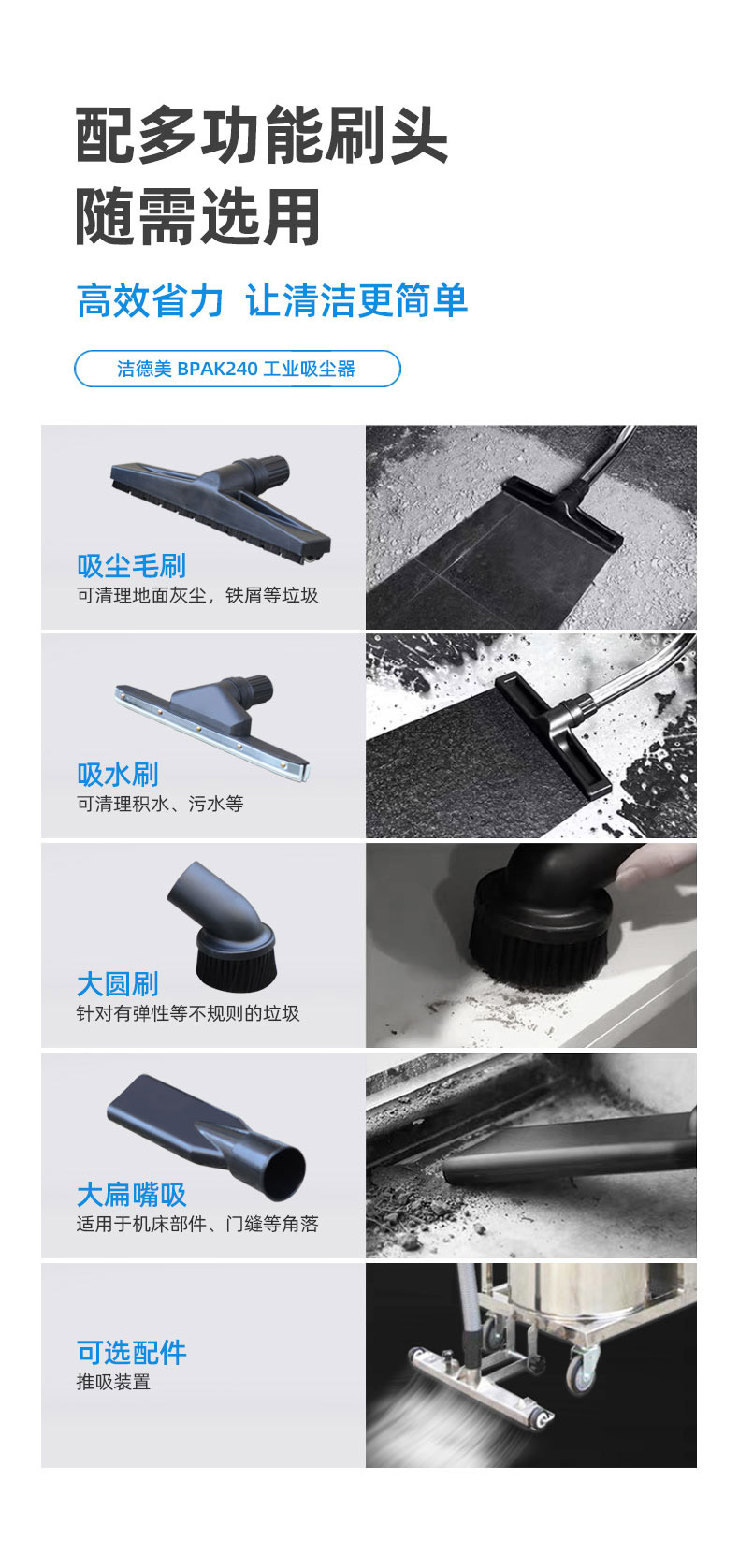 配多功能刷头
随需选用

高效省力 让清洁更简单

洁德美 BPAK240 工业吸尘器

吸尘毛刷
可清理地面灰尘，铁屑等垃圾

吸水刷
可清理积水、污水等

大圆刷
针对有弹性等不规则的垃圾

大扁嘴吸
适用于机床部件、门缝等角落

可选配件
推吸装置