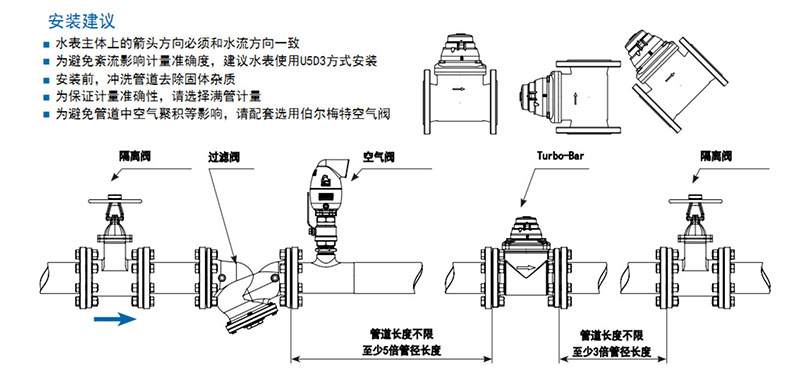 安装建议

■ 水表主体上的箭头方向必须和水流方向一致
■ 为避免紊流影响计量准确度，建议水表使用U5D3方式安装
■ 安装前，冲洗管道去除固体杂质
■ 为保证计量准确性，请选择满管计量
■ 为避免管道中空气聚积等影响，请配套选用伯尔梅特空气阀

隔离阀

过滤阀

空气阀

Turbo-Bar

隔离阀

管道长度不限
至少5倍管径长度

管道长度不限
至少3倍管径长度