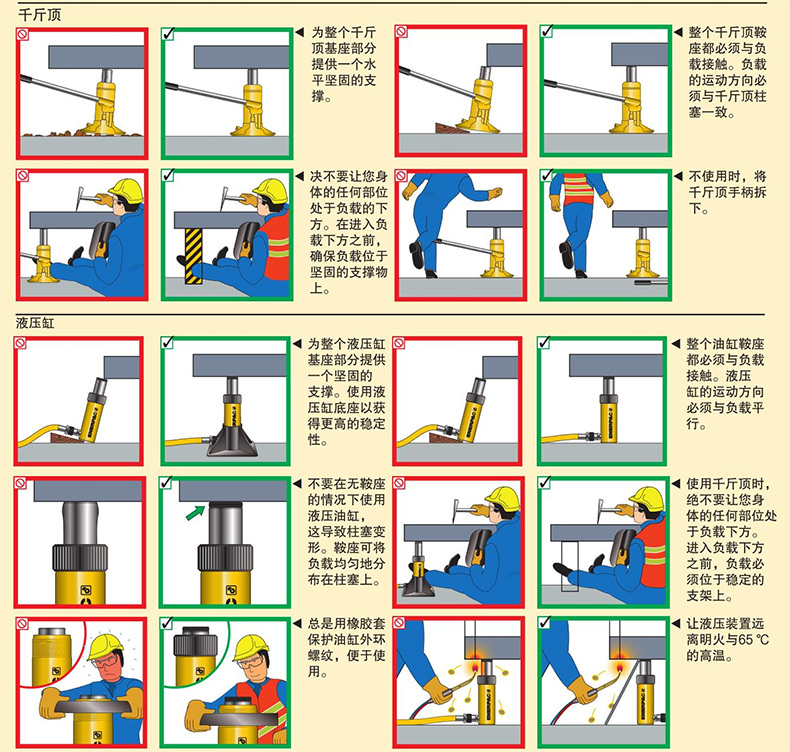 千斤顶

为整个千斤顶基座部分提供一个水平坚固的支撑。

整个千斤顶鞍座都必须与负载接触。负载的运动方向必须与千斤顶柱塞一致。

决不要让您身体的任何部位处于负载的下方。在进入负载下方之前，确保负载位于坚固的支撑物上。

不使用时，将千斤顶手柄拆下。

液压缸

为整个液压缸基座部分提供一个坚固的支撑。使用液压缸底座以获得更高的稳定性。

整个油缸鞍座都必须与负载接触。液压缸的运动方向必须与负载平行。

不要在无鞍座的情况下使用液压油缸，这导致柱塞变形。鞍座可将负载均匀地分布在柱塞上。

使用千斤顶时，绝不要让您身体的任何部位处于负载下方。进入负载下方之前，负载必须位于稳定的支架上。

总是用橡胶套保护油缸外环螺纹，便于使用。

让液压装置远离明火与65 ℃的高温。