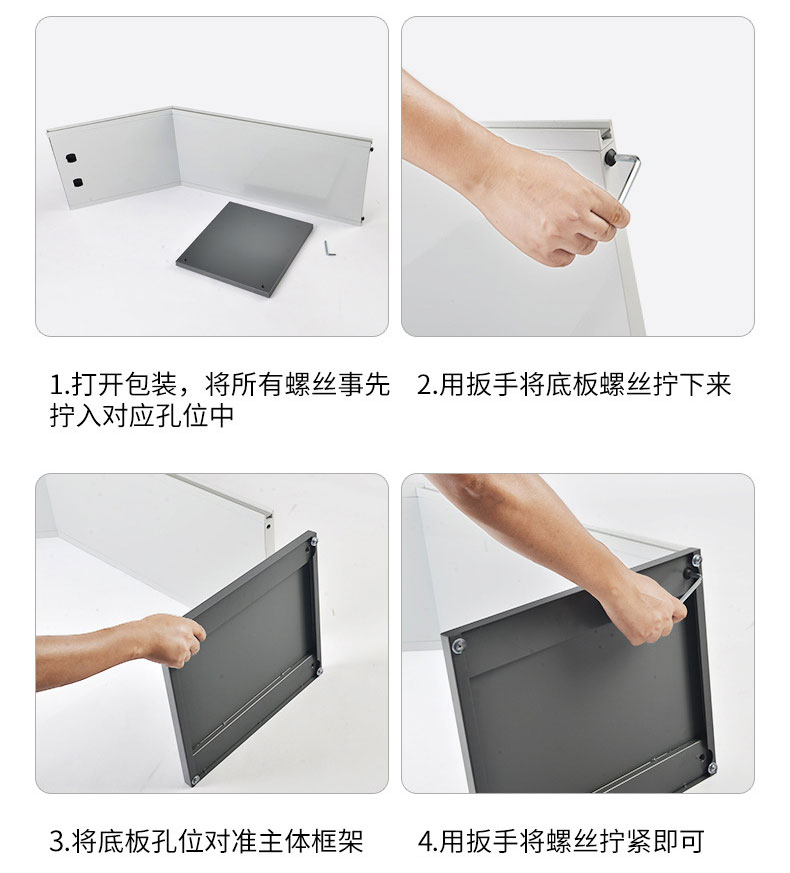 1.打开包装，将所有螺丝事先拧入对应孔位中

2.用扳手将底板螺丝拧下来

3.将底板孔位对准主体框架

4.用扳手将螺丝拧紧即可