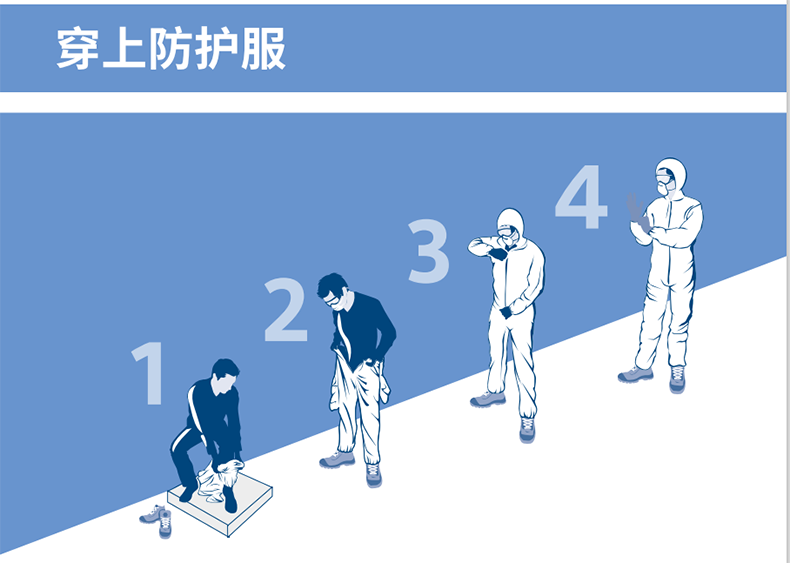 穿上防护服

1

2

3

4