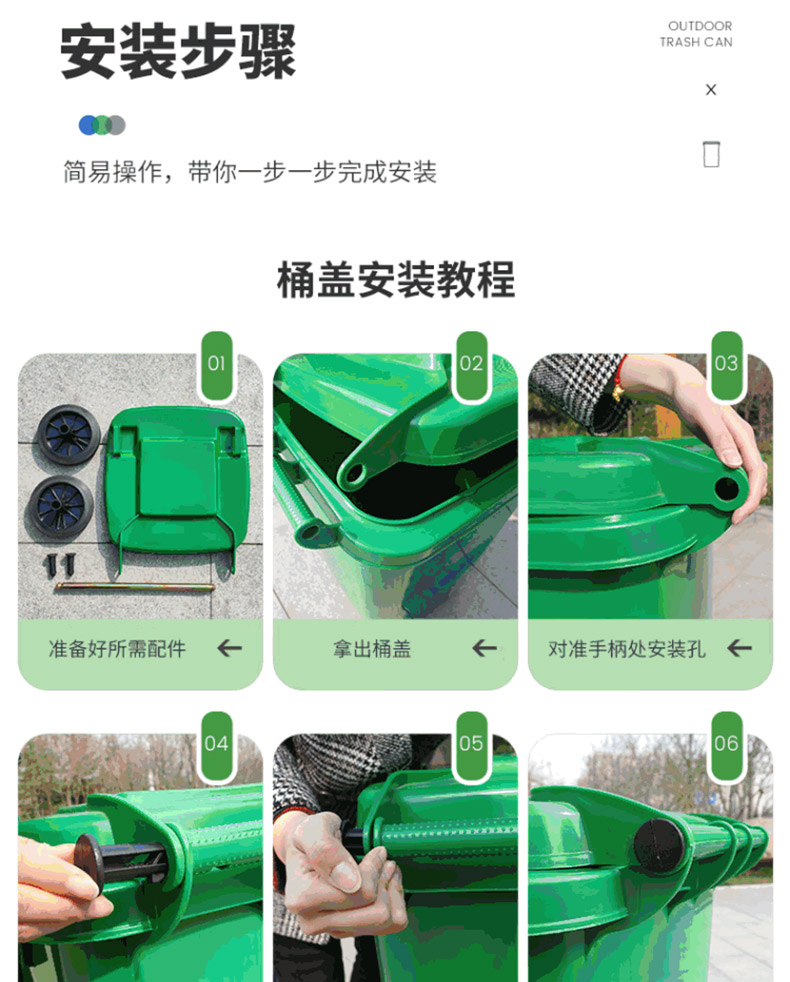 安装步骤

OUTDOOR
TRASH CAN

×

简易操作，带你一步一步完成安装

桶盖安装教程

01
准备好所需配件 ←

02
拿出桶盖 ←

03
对准手柄处安装孔 ←

04

05

06