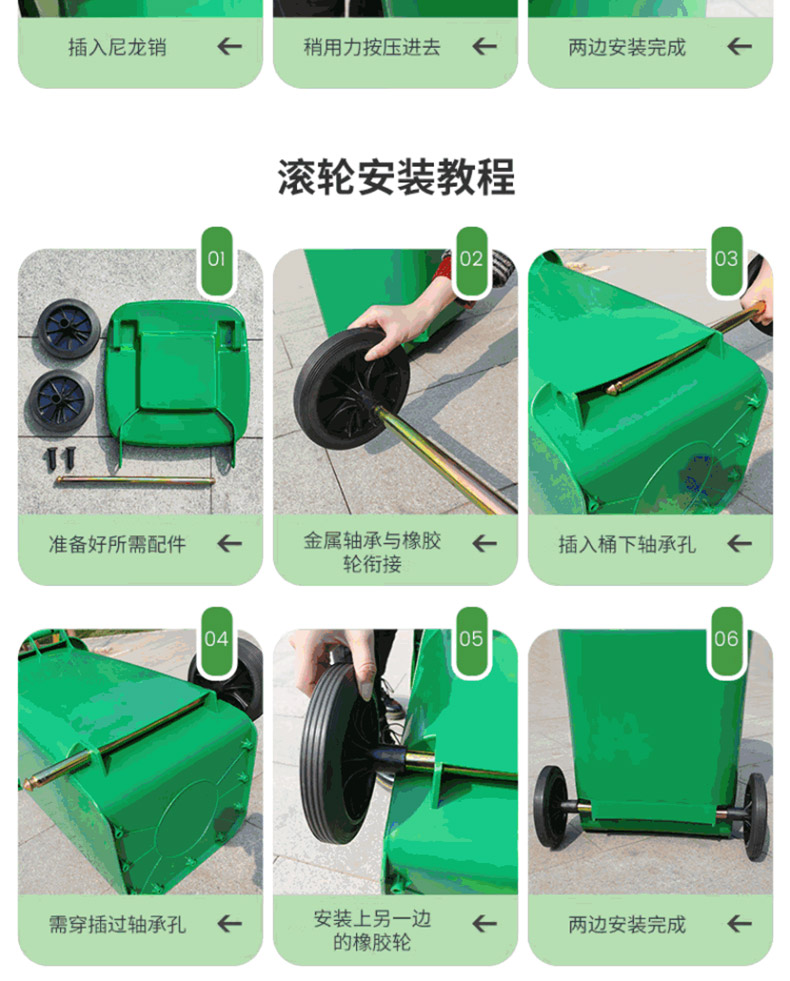 插入尼龙销 ←

稍用力按压进去 ←

两边安装完成 ←

滚轮安装教程

01

准备好所需配件 ←

02

金属轴承与橡胶轮衔接 ←

03

插入桶下轴承孔 ←

04

需穿插过轴承孔 ←

05

安装上另一边的橡胶轮 ←

06

两边安装完成 ←