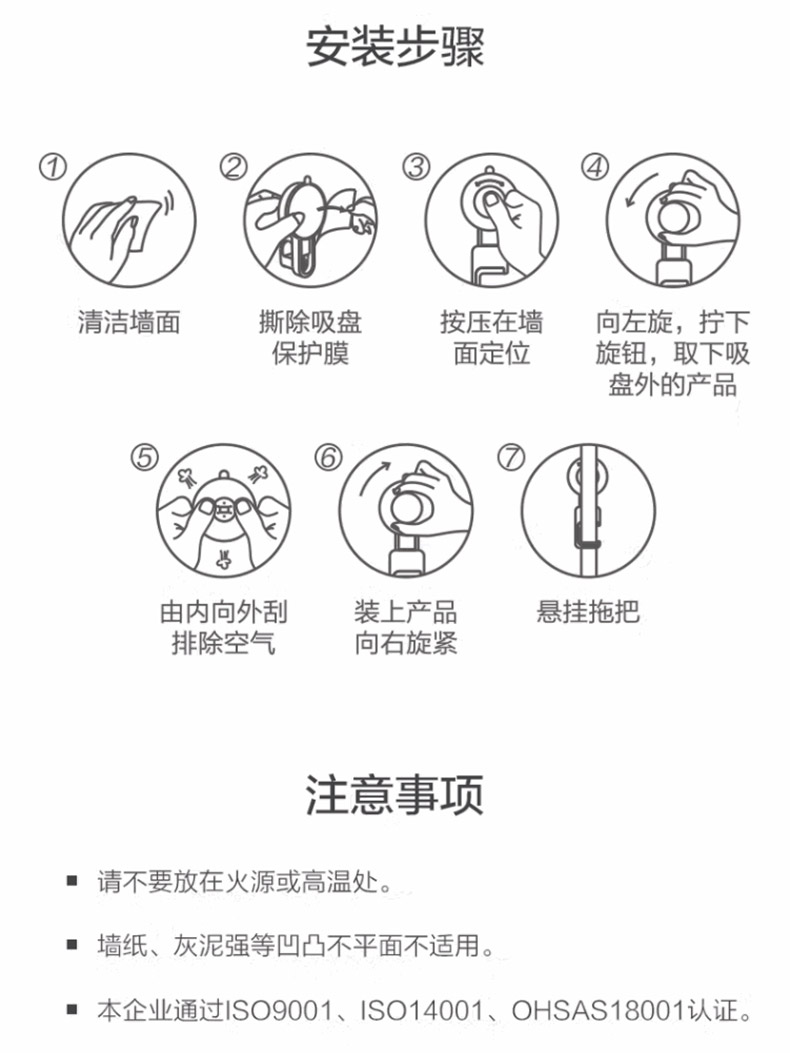 安装步骤

①
清洁墙面

②
撕除吸盘保护膜

③
按压在墙面定位

④
向左旋，拧下旋钮，取下吸盘外的产品

⑤
由内向外刮排除空气

⑥
装上产品向右旋紧

⑦
悬挂拖把

注意事项

■ 请不要放在火源或高温处。

■ 墙纸、灰泥强等凹凸不平面不适用。

■ 本企业通过ISO9001、ISO14001、OHSAS18001认证。