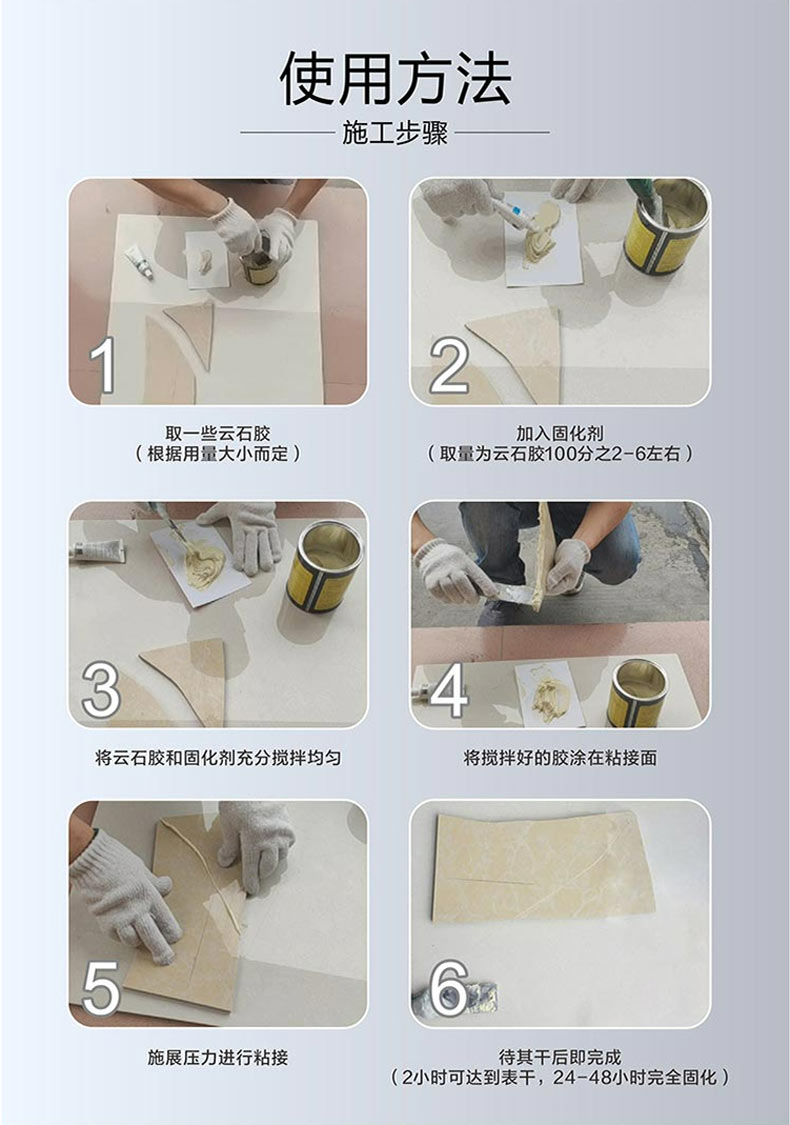 使用方法

施工步骤

1

取一些云石胶
（根据用量大小而定）

2

加入固化剂
（取量为云石胶100分之2-6左右）

3

将云石胶和固化剂充分搅拌均匀

4

将搅拌好的胶涂在粘接面

5

施展压力进行粘接

6

待其干后即完成
（2小时可达到表干，24-48小时完全固化）