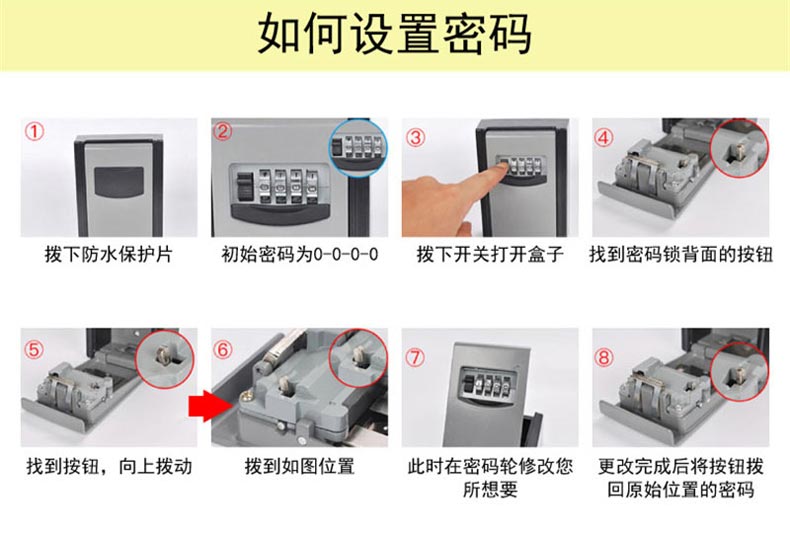 如何设置密码

①
拨下防水保护片

②
初始密码为0-0-0-0

③
拨下开关打开盒子

④
找到密码锁背面的按钮

⑤
找到按钮，向上拨动

⑥
拨到如图位置

⑦
此时在密码轮修改您所想要

⑧
更改完成后将按钮拨回原始位置的密码