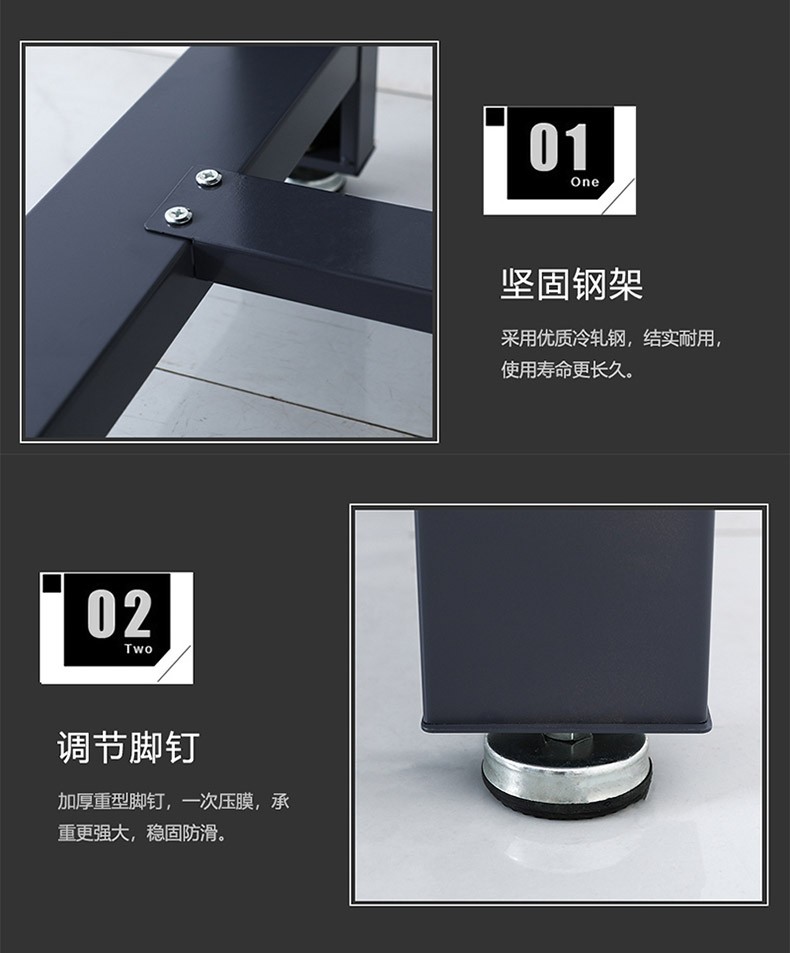 01
One

坚固钢架

采用优质冷轧钢，结实耐用，使用寿命更长久。

02
Two

调节脚钉

加厚重型脚钉，一次压膜，承重更强大，稳固防滑。