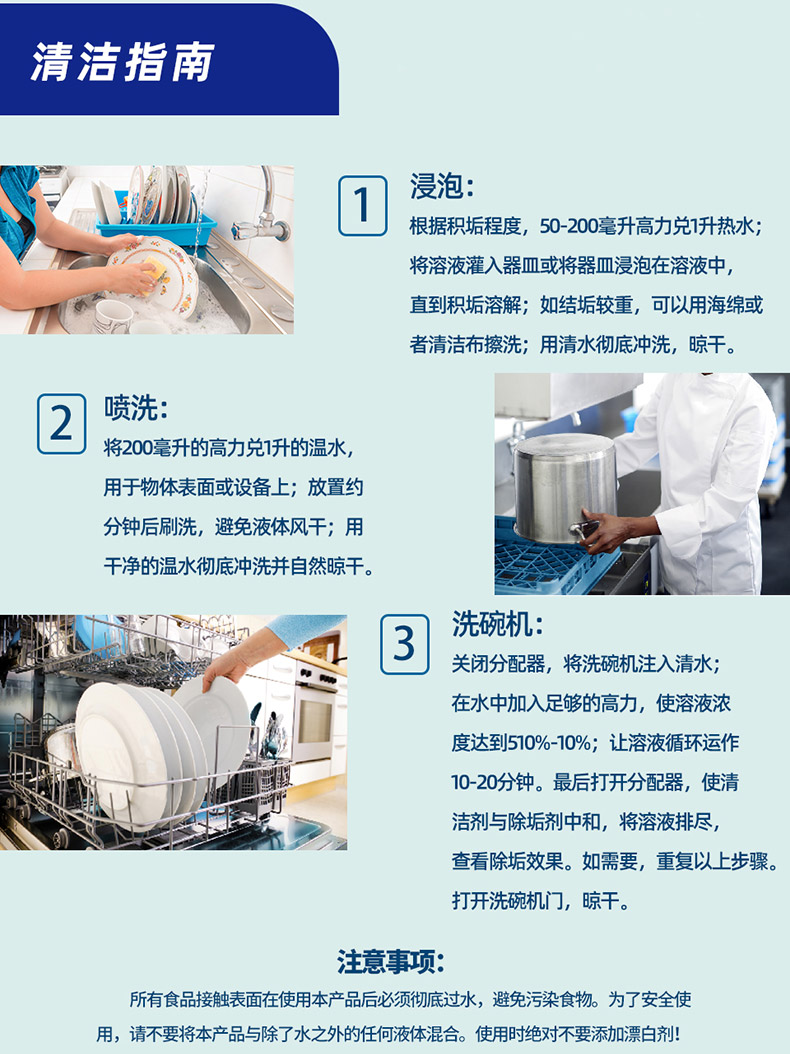 清洁指南

1

浸泡：

根据积垢程度，50-200毫升高力兑1升热水；将溶液灌入器皿或将器皿浸泡在溶液中，直到积垢溶解；如结垢较重，可以用海绵或者清洁布擦洗；用清水彻底冲洗，晾干。

2

喷洗：

将200毫升的高力兑1升的温水，用于物体表面或设备上；放置约分钟后刷洗，避免液体风干；用干净的温水彻底冲洗并自然晾干。

3

洗碗机：

关闭分配器，将洗碗机注入清水；在水中加入足够的高力，使溶液浓度达到510%-10%；让溶液循环运作10-20分钟。最后打开分配器，使清洁剂与除垢剂中和，将溶液排尽，查看除垢效果。如需要，重复以上步骤。打开洗碗机门，晾干。

注意事项：

所有食品接触表面在使用本产品后必须彻底过水，避免污染食物。为了安全使用，请不要将本产品与除了水之外的任何液体混合。使用时绝对不要添加漂白剂！