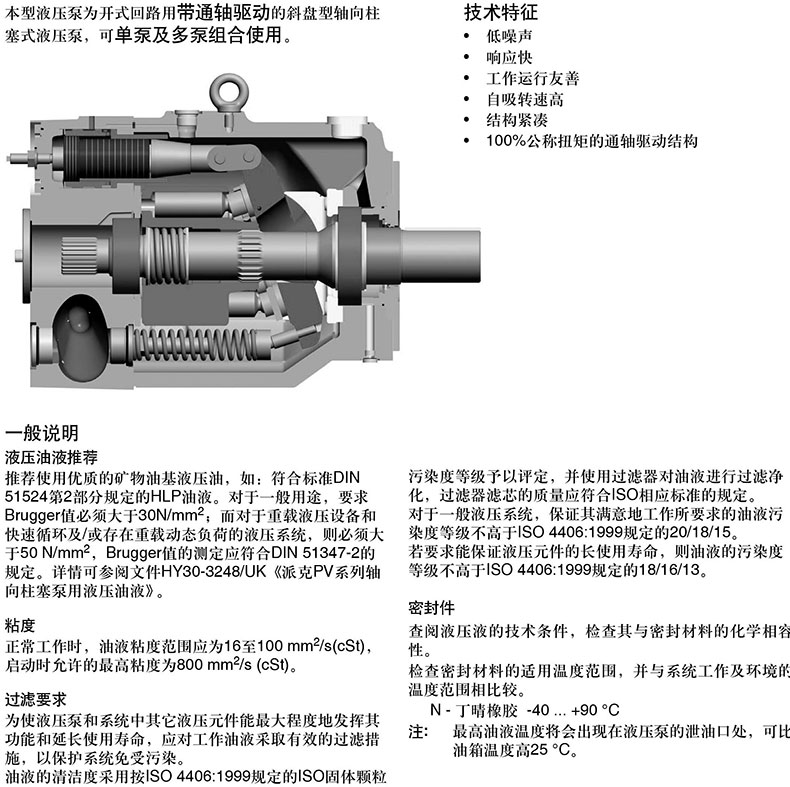 本型液压泵为开式回路用带通轴驱动的斜盘型轴向柱塞式液压泵，可单泵及多泵组合使用。

技术特征
• 低噪声
• 响应快
• 工作运行友善
• 自吸转速高
• 结构紧凑
• 100%公称扭矩的通轴驱动结构

一般说明
液压油液推荐
推荐使用优质的矿物油基液压油，如：符合标准DIN 51524第2部分规定的HLP油液。对于一般用途，要求Brugger值必须大于30N/mm$^2$；而对于重载液压设备和快速循环及/或存在重载动态负荷的液压系统，则必须大于50 N/mm$^2$，Brugger值的测定应符合DIN 51347-2的规定。详情可参阅文件HY30-3248/UK《派克PV系列轴向柱塞泵用液压油液》。

粘度
正常工作时，油液粘度范围应为16至100 mm$^2$/s(cSt)，启动时允许的最高粘度为800 mm$^2$/s (cSt)。

过滤要求
为使液压泵和系统中其它液压元件能最大程度地发挥其功能和延长使用寿命，应对工作油液采取有效的过滤措施，以保护系统免受污染。
油液的清洁度采用按ISO 4406:1999规定的ISO固体颗粒污染度等级予以评定，并使用过滤器对油液进行过滤净化，过滤器滤芯的质量应符合ISO相应标准的规定。
对于一般液压系统，保证其满意地工作所要求的油液污染度等级不高于ISO 4406:1999规定的20/18/15。
若要求能保证液压元件的长使用寿命，则油液的污染度等级不高于ISO 4406:1999规定的18/16/13。

密封件
查阅液压液的技术条件，检查其与密封材料的化学相容性。
检查密封材料的适用温度范围，并与系统工作及环境的温度范围相比较。
N - 丁晴橡胶 -40 ... +90 °C
注： 最高油液温度将会出现在液压泵的泄油口处，可比油箱温度高25 °C。