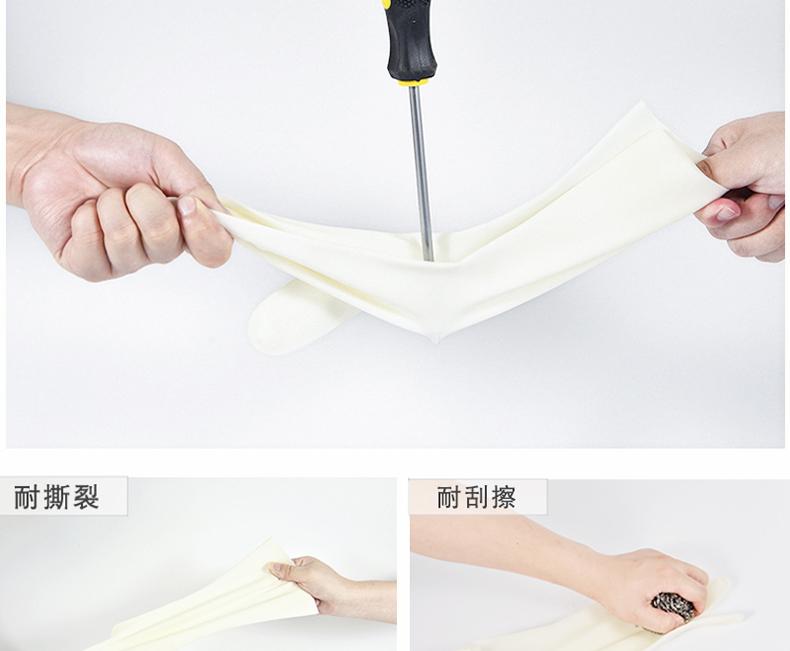 耐撕裂

耐刮擦