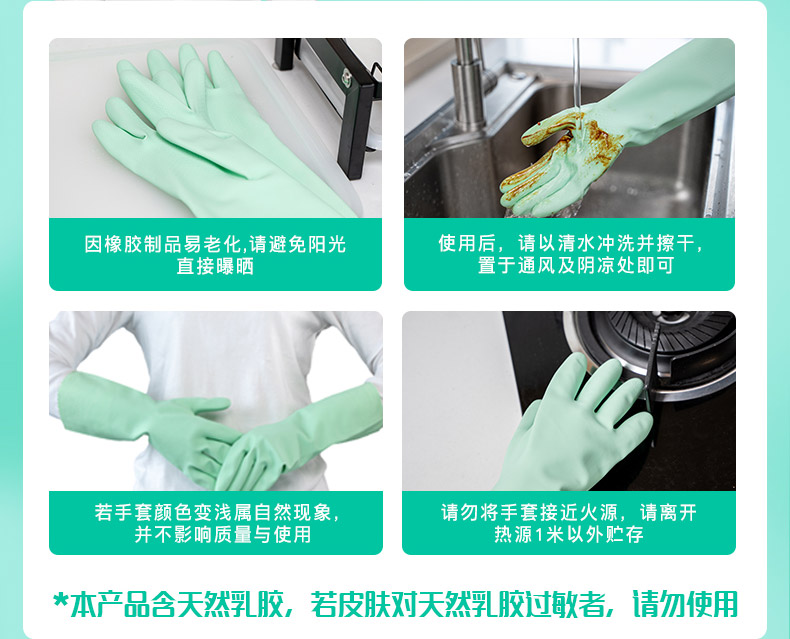 因橡胶制品易老化,请避免阳光直接曝晒

使用后，请以清水冲洗并擦干，置于通风及阴凉处即可

若手套颜色变浅属自然现象，并不影响质量与使用

请勿将手套接近火源，请离开热源1米以外贮存

*本产品含天然乳胶，若皮肤对天然乳胶过敏者，请勿使用