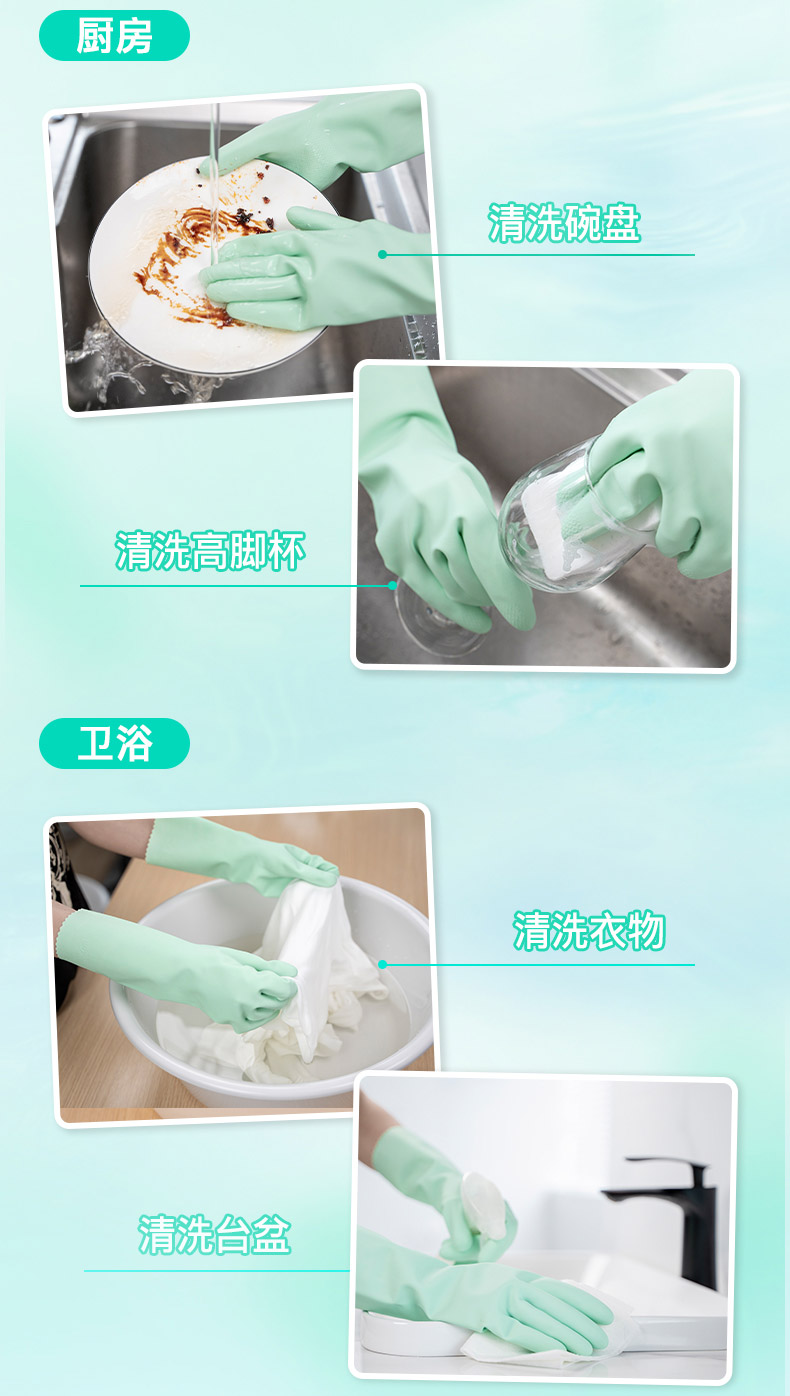 厨房

清洗碗盘

清洗高脚杯

卫浴

清洗衣物

清洗台盆