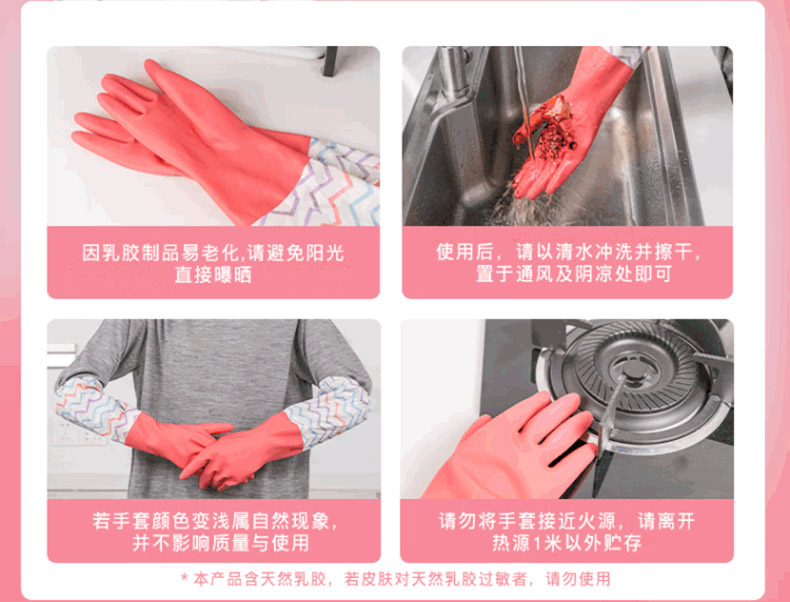 因乳胶制品易老化,请避免阳光直接曝晒

使用后，请以清水冲洗并擦干，置于通风及阴凉处即可

若手套颜色变浅属自然现象，并不影响质量与使用

请勿将手套接近火源，请离开热源1米以外贮存

* 本产品含天然乳胶，若皮肤对天然乳胶过敏者，请勿使用