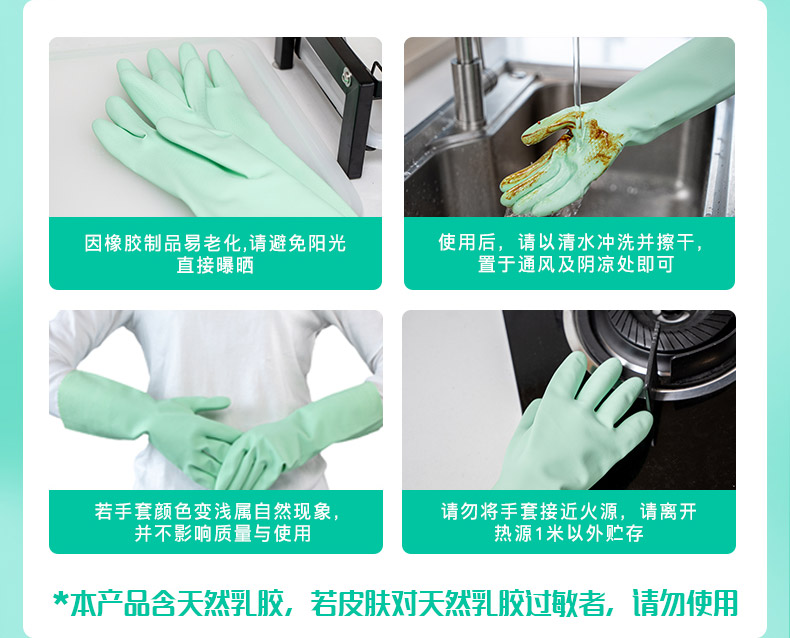 因橡胶制品易老化,请避免阳光直接曝晒

使用后，请以清水冲洗并擦干，置于通风及阴凉处即可

若手套颜色变浅属自然现象，并不影响质量与使用

请勿将手套接近火源，请离开热源1米以外贮存

*本产品含天然乳胶，若皮肤对天然乳胶过敏者，请勿使用