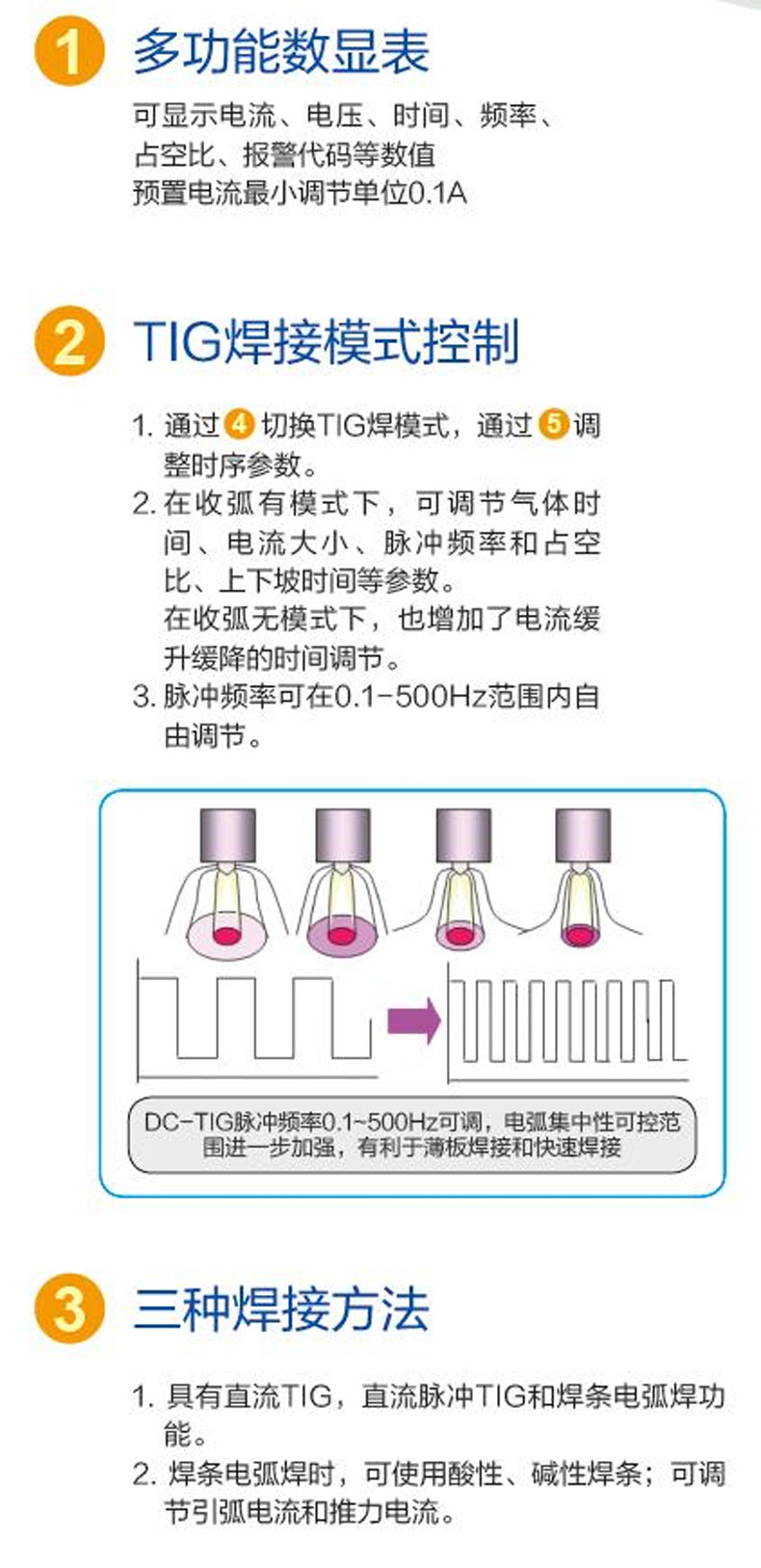 1 多功能数显表

可显示电流、电压、时间、频率、占空比、报警代码等数值
预置电流最小调节单位0.1A

2 TIG焊接模式控制

1. 通过 4 切换TIG焊模式，通过 5 调整时序参数。
2. 在收弧有模式下，可调节气体时间、电流大小、脉冲频率和占空比、上下坡时间等参数。
在收弧无模式下，也增加了电流缓升缓降的时间调节。
3. 脉冲频率可在0.1-500Hz范围内自由调节。

DC-TIG脉冲频率0.1~500Hz可调，电弧集中性可控范围进一步加强，有利于薄板焊接和快速焊接

3 三种焊接方法

1. 具有直流TIG，直流脉冲TIG和焊条电弧焊功能。
2. 焊条电弧焊时，可使用酸性、碱性焊条；可调节引弧电流和推力电流。