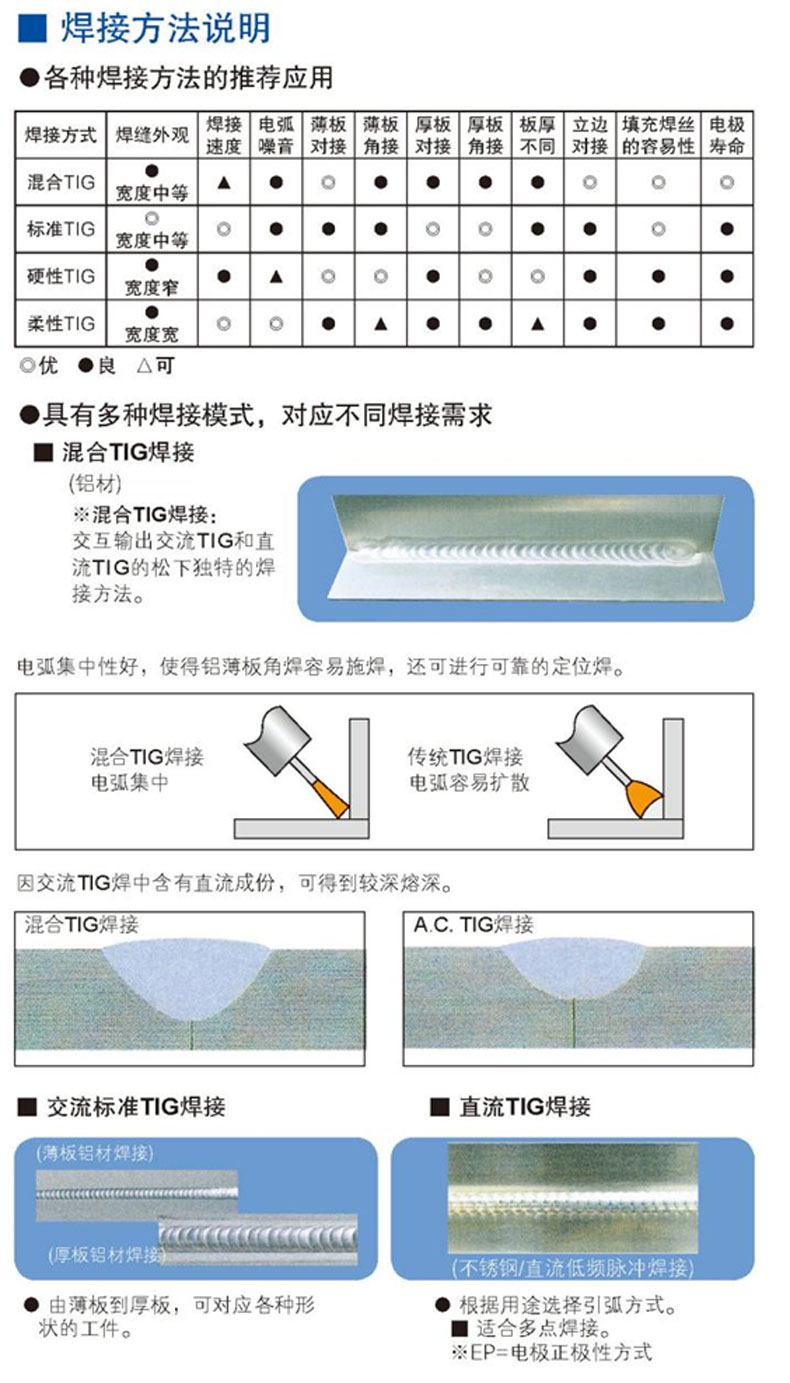 ■ 焊接方法说明

●各种焊接方法的推荐应用

| 焊接方式 | 焊缝外观 | 焊接速度 | 电弧噪音 | 薄板对接 | 薄板角接 | 厚板对接 | 厚板角接 | 板厚不同 | 立边对接 | 填充焊丝的容易性 | 电极寿命 |
|---|---|---|---|---|---|---|---|---|---|---|---|
| 混合TIG | ● 宽度中等 | ▲ | ● | ◎ | ● | ● | ● | ● | ◎ | ◎ | ◎ |
| 标准TIG | ◎ 宽度中等 | ◎ | ● | ● | ● | ◎ | ◎ | ● | ● | ◎ | ● |
| 硬性TIG | ● 宽度窄 | ● | ▲ | ◎ | ◎ | ● | ◎ | ◎ | ● | ● | ● |
| 柔性TIG | ● 宽度宽 | ◎ | ◎ | ● | ▲ | ● | ● | ▲ | ● | ● | ● |

◎优 ●良 △可

●具有多种焊接模式，对应不同焊接需求

■ 混合TIG焊接

(铝材)

※混合TIG焊接：交互输出交流TIG和直流TIG的松下独特的焊接方法。

电弧集中性好，使得铝薄板角焊容易施焊，还可进行可靠的定位焊。

混合TIG焊接
电弧集中

传统TIG焊接
电弧容易扩散

因交流TIG焊中含有直流成份，可得到较深熔深。

混合TIG焊接

A.C. TIG焊接

■ 交流标准TIG焊接

(薄板铝材焊接)

(厚板铝材焊接)

● 由薄板到厚板，可对应各种形状的工件。

■ 直流TIG焊接

(不锈钢/直流低频脉冲焊接)

● 根据用途选择引弧方式。
■ 适合多点焊接。
※EP=电极正极性方式