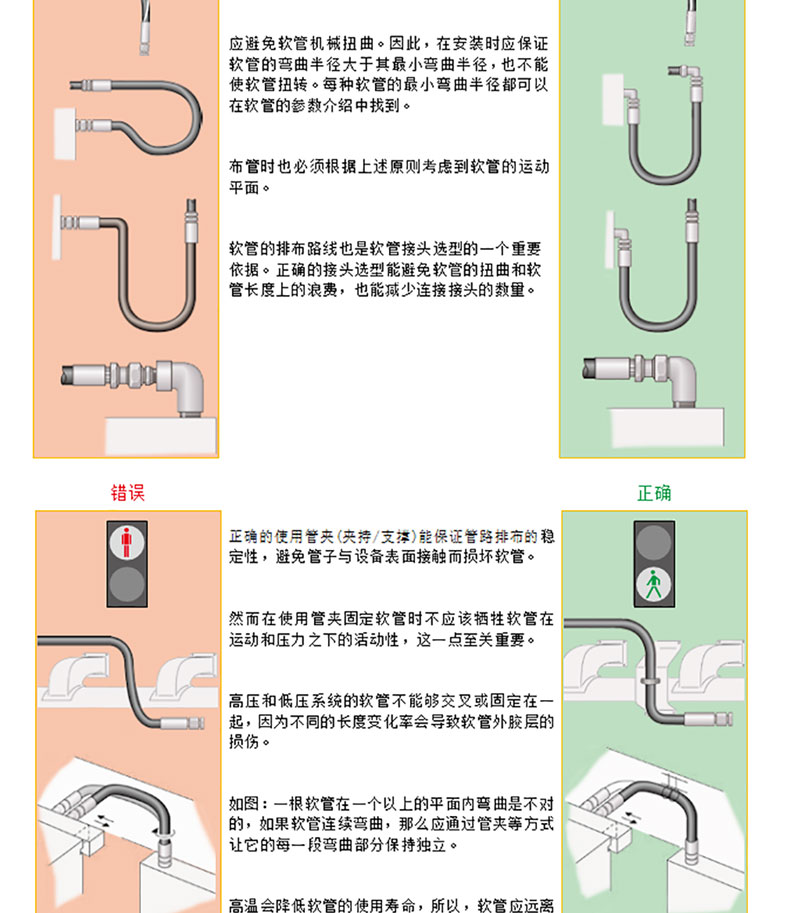 应避免软管机械扭曲。因此，在安装时应保证软管的弯曲半径大于其最小弯曲半径，也不能使软管扭转。每种软管的最小弯曲半径都可以在软管的参数介绍中找到。

布管时也必须根据上述原则考虑到软管的运动平面。

软管的排布路线也是软管接头选型的一个重要依据。正确的接头选型能避免软管的扭曲和软管长度上的浪费，也能减少连接接头的数量。

错误

正确

正确的使用管夹(夹持/支撑)能保证管路排布的稳定性，避免管子与设备表面接触而损坏软管。

然而在使用管夹固定软管时不应该牺牲软管在运动和压力之下的活动性，这一点至关重要。

高压和低压系统的软管不能够交叉或固定在一起，因为不同的长度变化率会导致软管外胶层的损伤。

如图：一根软管在一个以上的平面内弯曲是不对的，如果软管连续弯曲，那么应通过管夹等方式让它的每一段弯曲部分保持独立。

高温会降低软管的使用寿命，所以，软管应远离