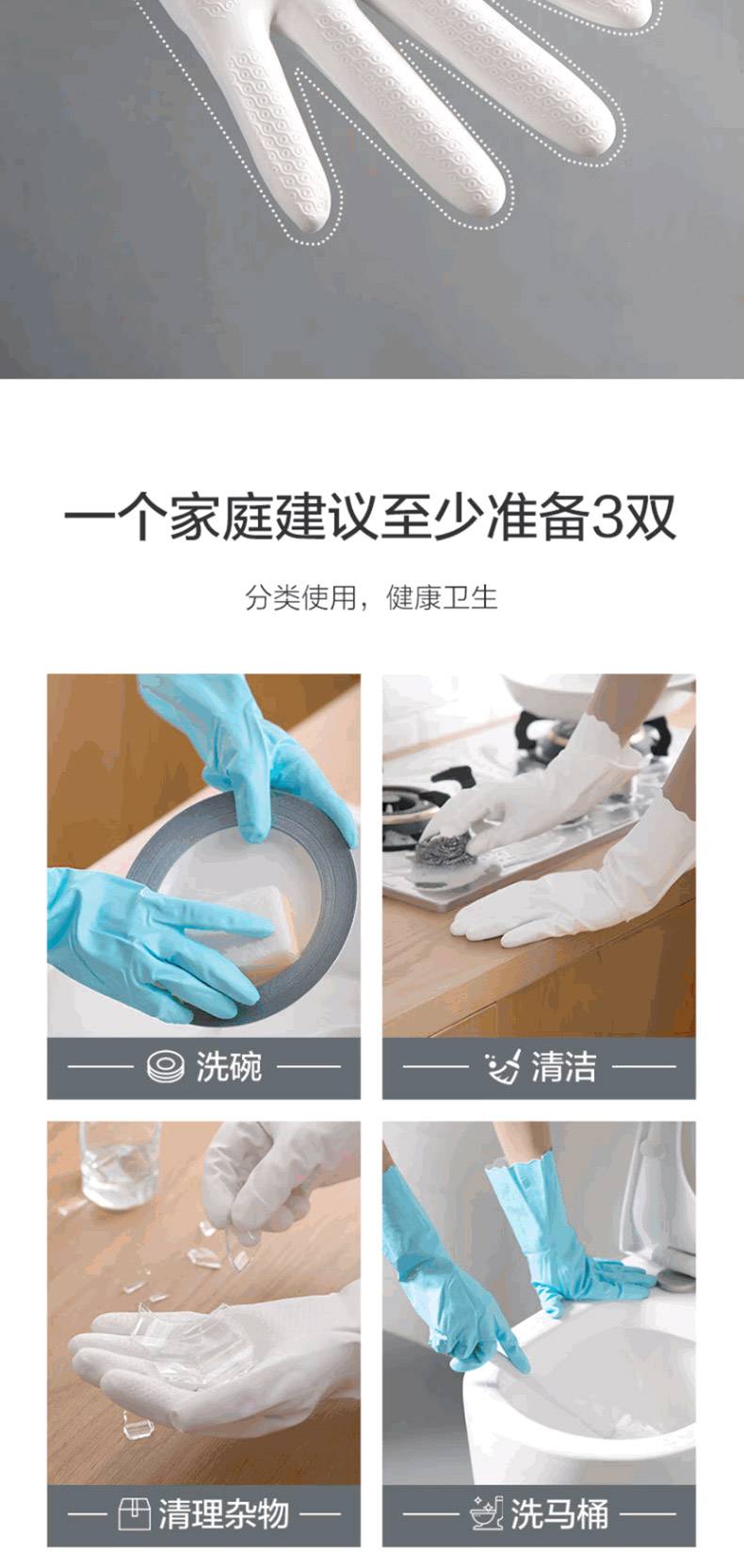 一个家庭建议至少准备3双

分类使用，健康卫生

洗碗

清洁

清理杂物

洗马桶