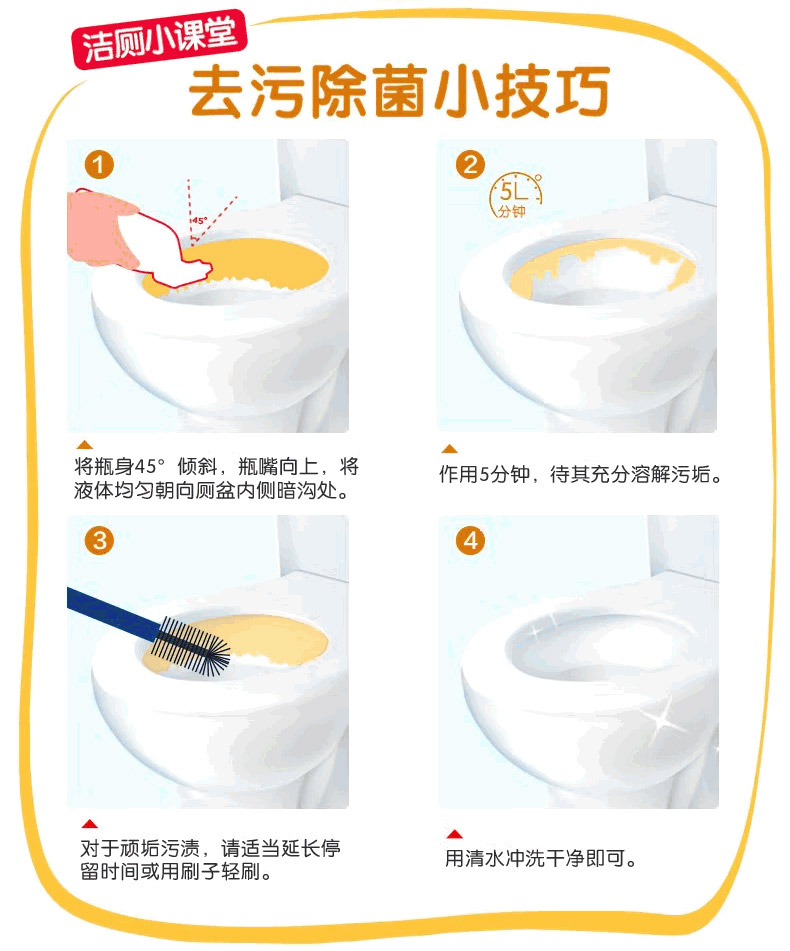 洁厕小课堂

去污除菌小技巧

1

45°

将瓶身45°倾斜，瓶嘴向上，将液体均匀朝向厕盆内侧暗沟处。

2

5L 分钟

作用5分钟，待其充分溶解污垢。

3

对于顽垢污渍，请适当延长停留时间或用刷子轻刷。

4

用清水冲洗干净即可。