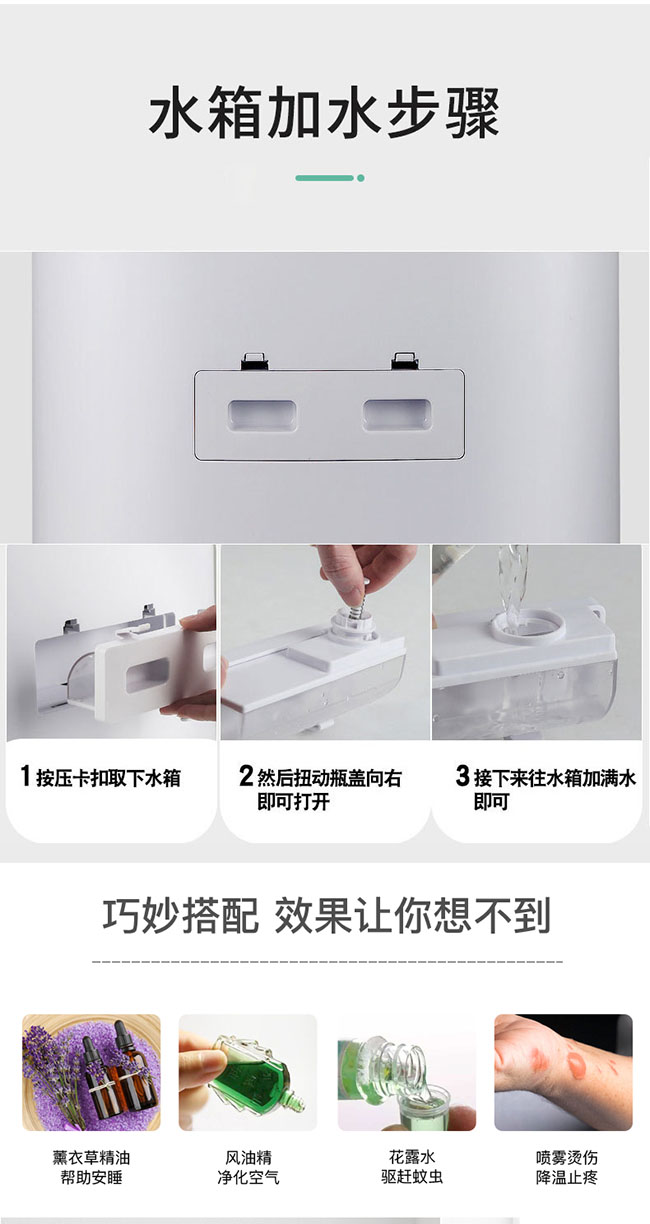 水箱加水步骤

1 按压卡扣取下水箱

2 然后扭动瓶盖向右即可打开

3 接下来往水箱加满水即可

巧妙搭配 效果让你想不到

薰衣草精油
帮助安睡

风油精
净化空气

花露水
驱赶蚊虫

喷雾烫伤
降温止疼