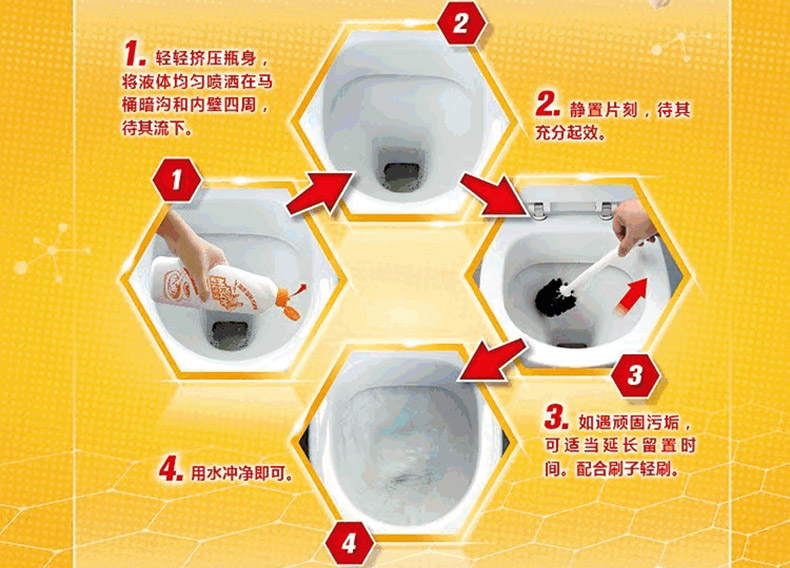 1. 轻轻挤压瓶身，将液体均匀喷洒在马桶暗沟和内壁四周，待其流下。

2

2. 静置片刻，待其充分起效。

1

3

3. 如遇顽固污垢，可适当延长留置时间。配合刷子轻刷。

4. 用水冲净即可。

4